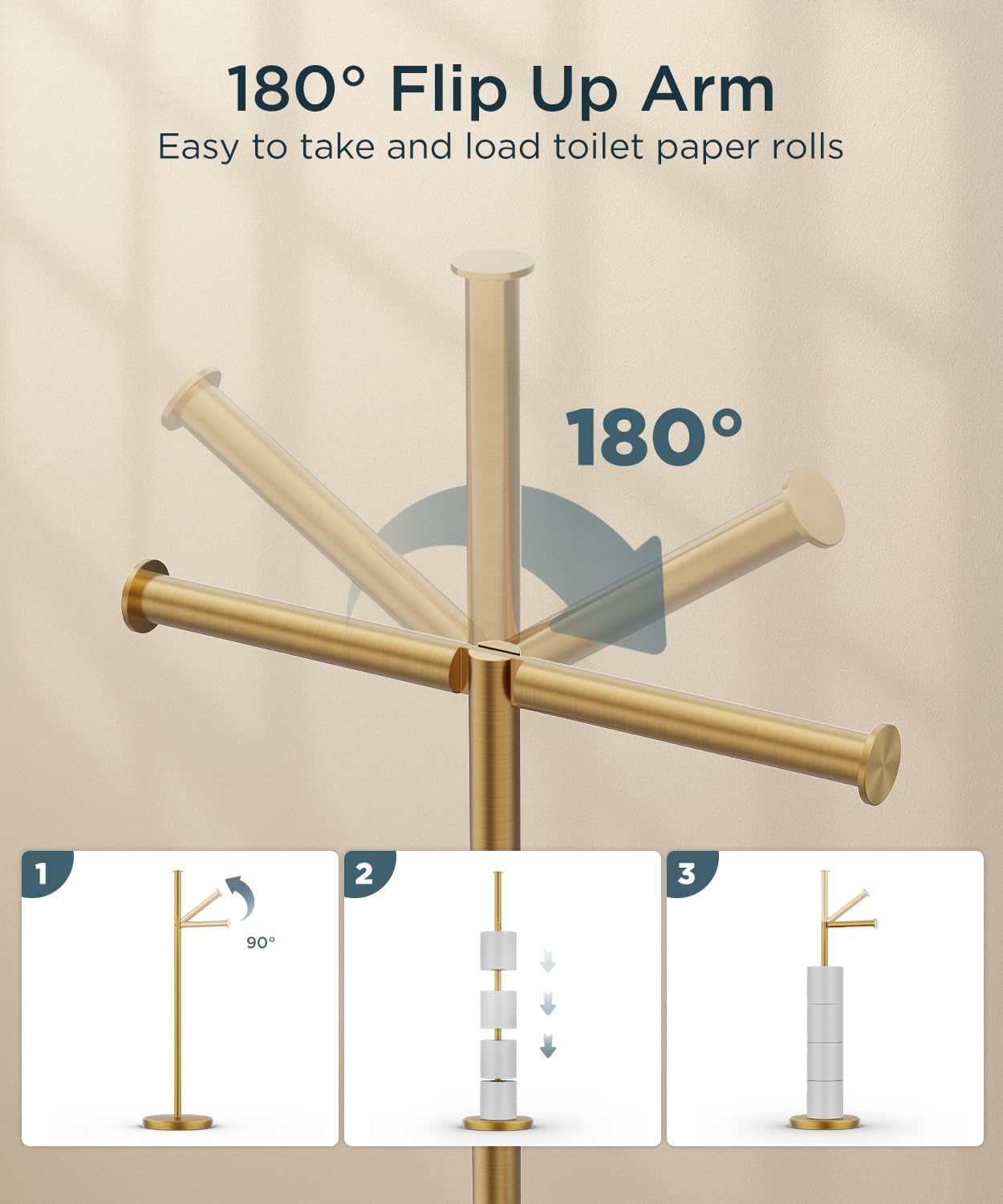 180° Flip Up Arm
Easy to take and load toilet paper rolls

180°

1

90°

2

3