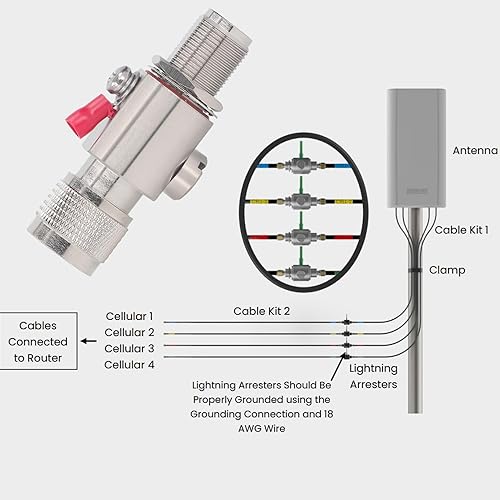 Antenna

Cable Kit 1

Clamp

Cable Kit 2

Cables Connected to Router

Cellular 1
Cellular 2
Cellular 3
Cellular 4

Lightning Arresters

Lightning Arresters Should Be Properly Grounded using the Grounding Connection and 18 AWG Wire