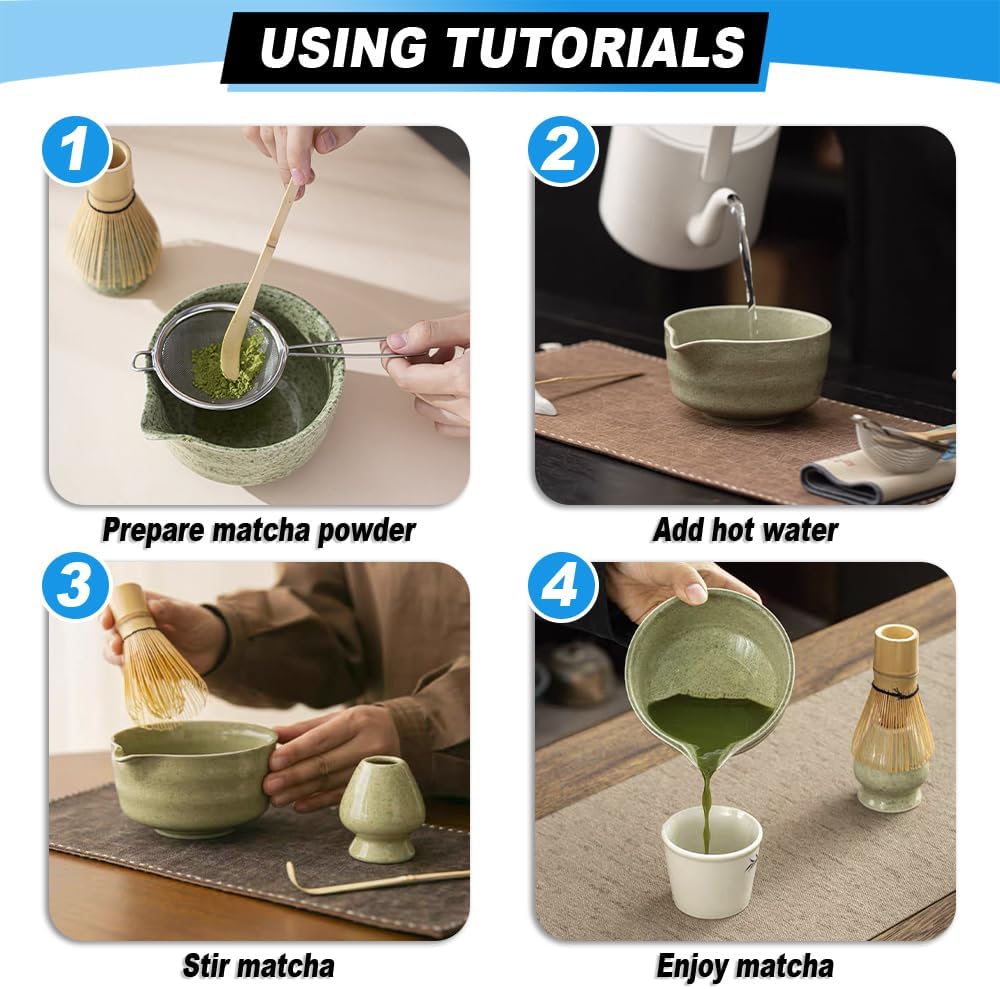 USING TUTORIALS

1

Prepare matcha powder

2

Add hot water

3

Stir matcha

4

Enjoy matcha