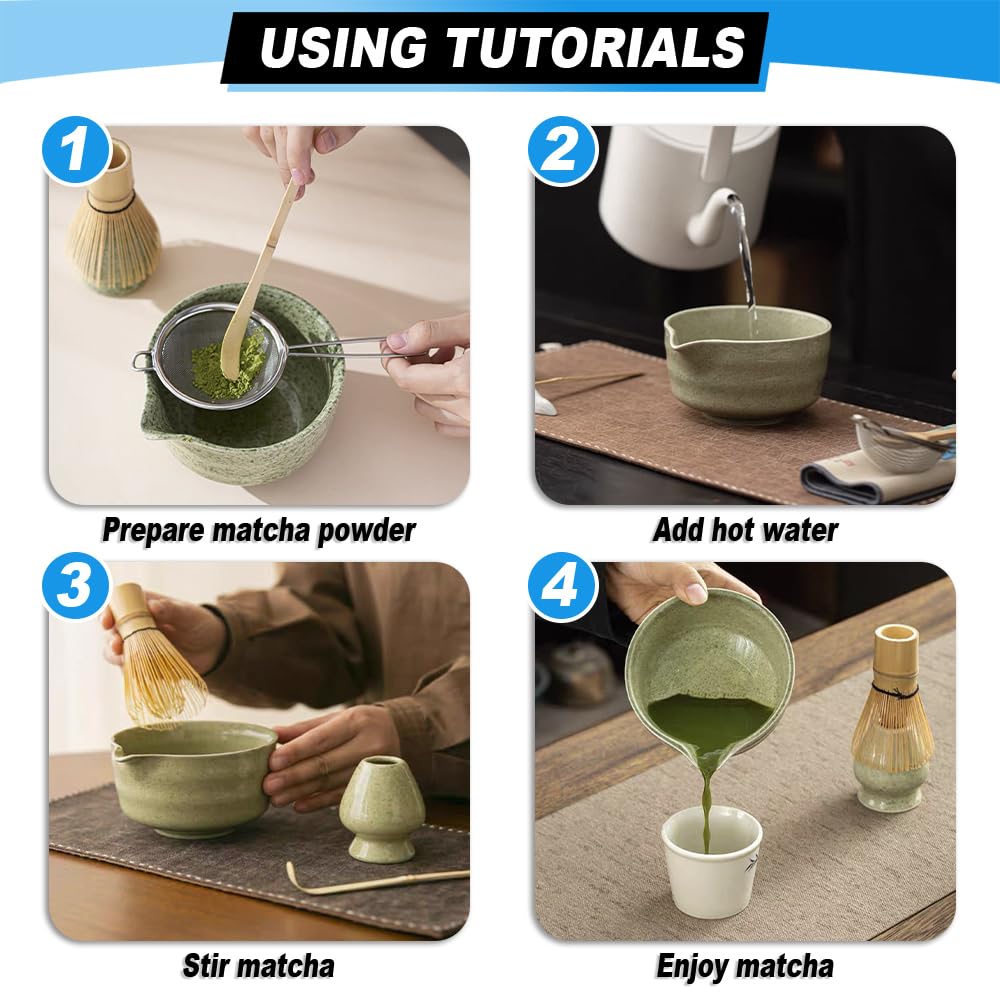 USING TUTORIALS

1

Prepare matcha powder

2

Add hot water

3

Stir matcha

4

Enjoy matcha