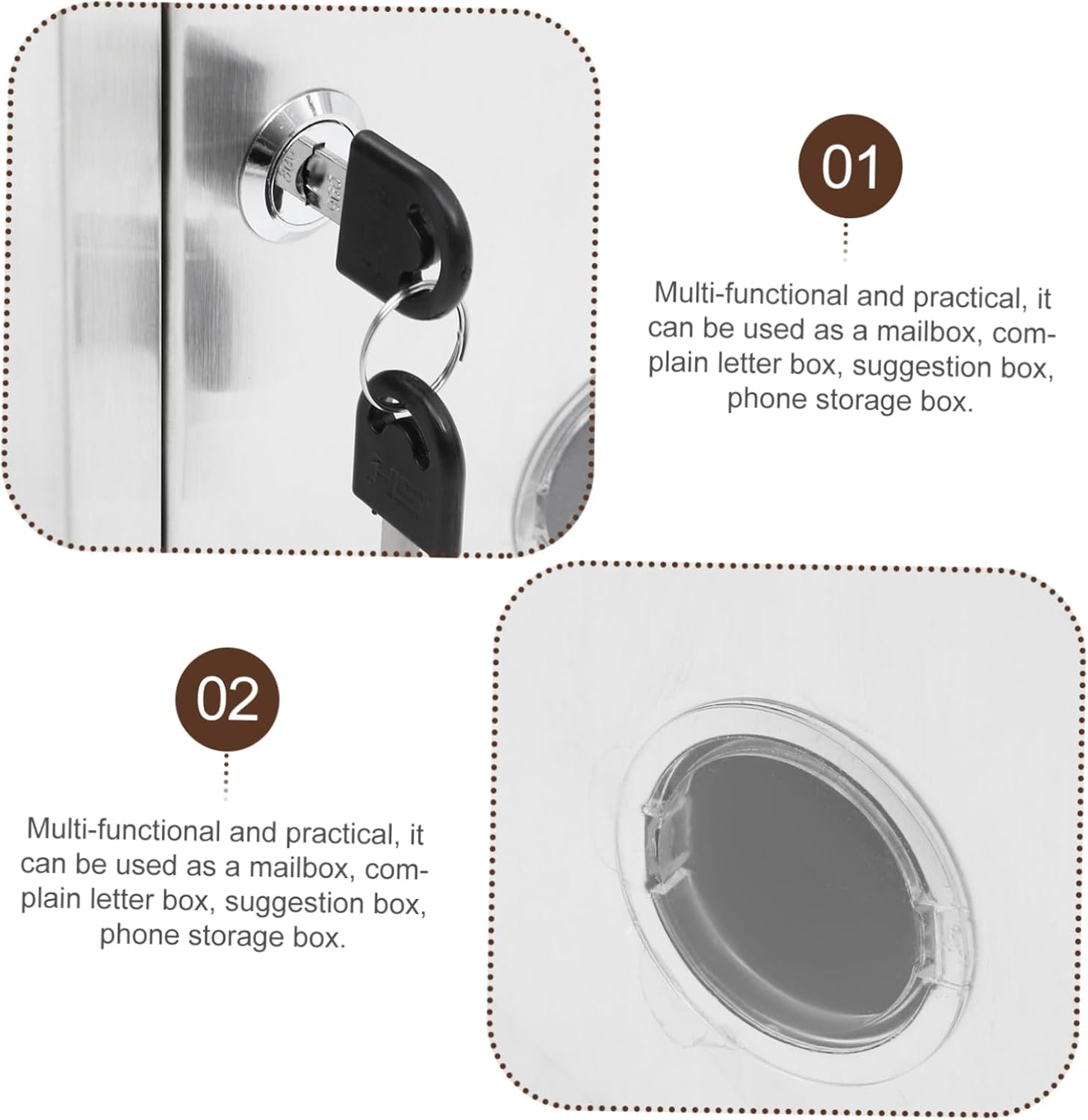 01

Multi-functional and practical, it can be used as a mailbox, complain letter box, suggestion box, phone storage box.

02

Multi-functional and practical, it can be used as a mailbox, complain letter box, suggestion box, phone storage box.