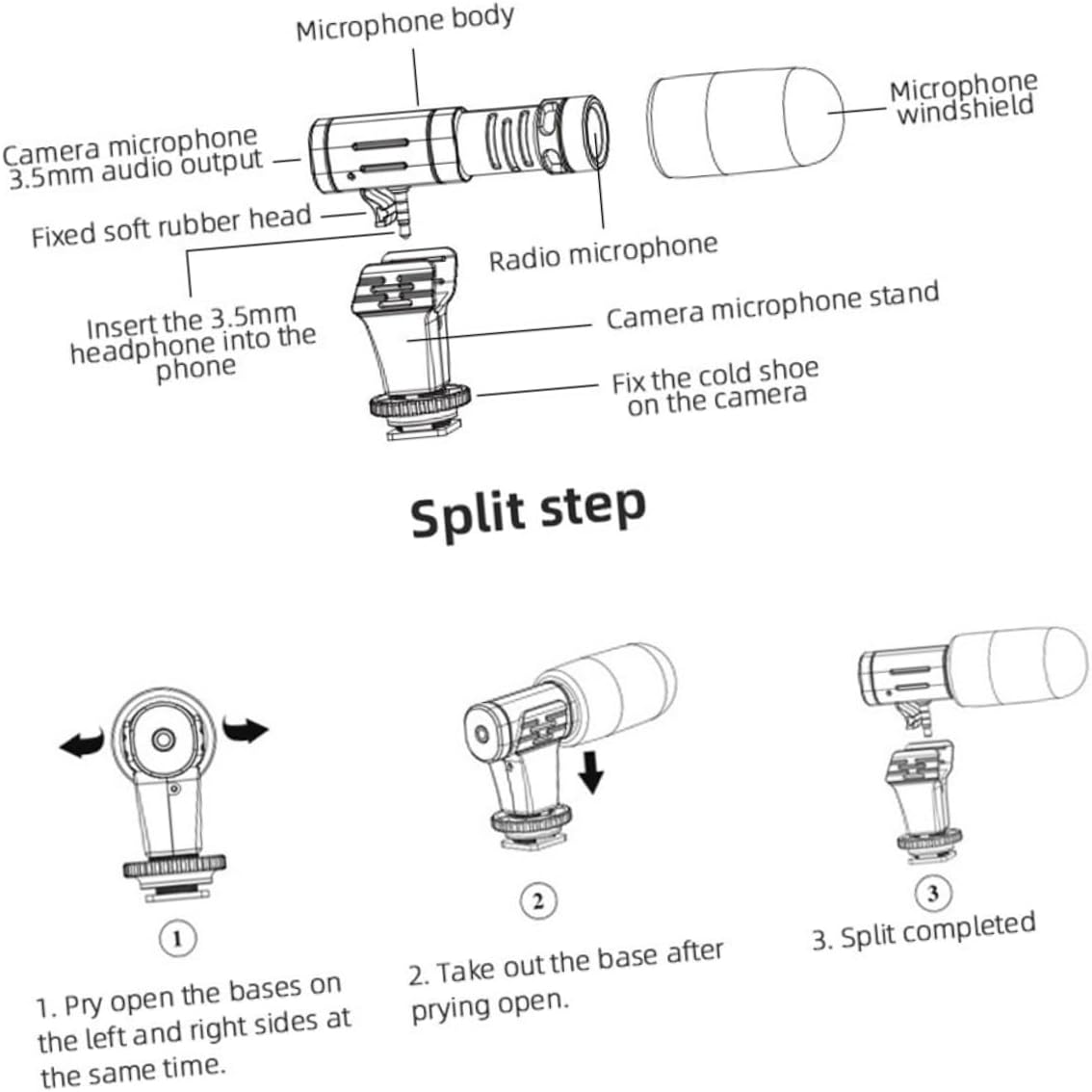 Microphone body

Camera microphone 3.5mm audio output

Microphone windshield

Fixed soft rubber head

Radio microphone

Insert the 3.5mm headphone into the phone

Camera microphone stand

Fix the cold shoe on the camera

Split step

1

1. Pry open the bases on the left and right sides at the same time.

2

2. Take out the base after prying open.

3

3. Split completed