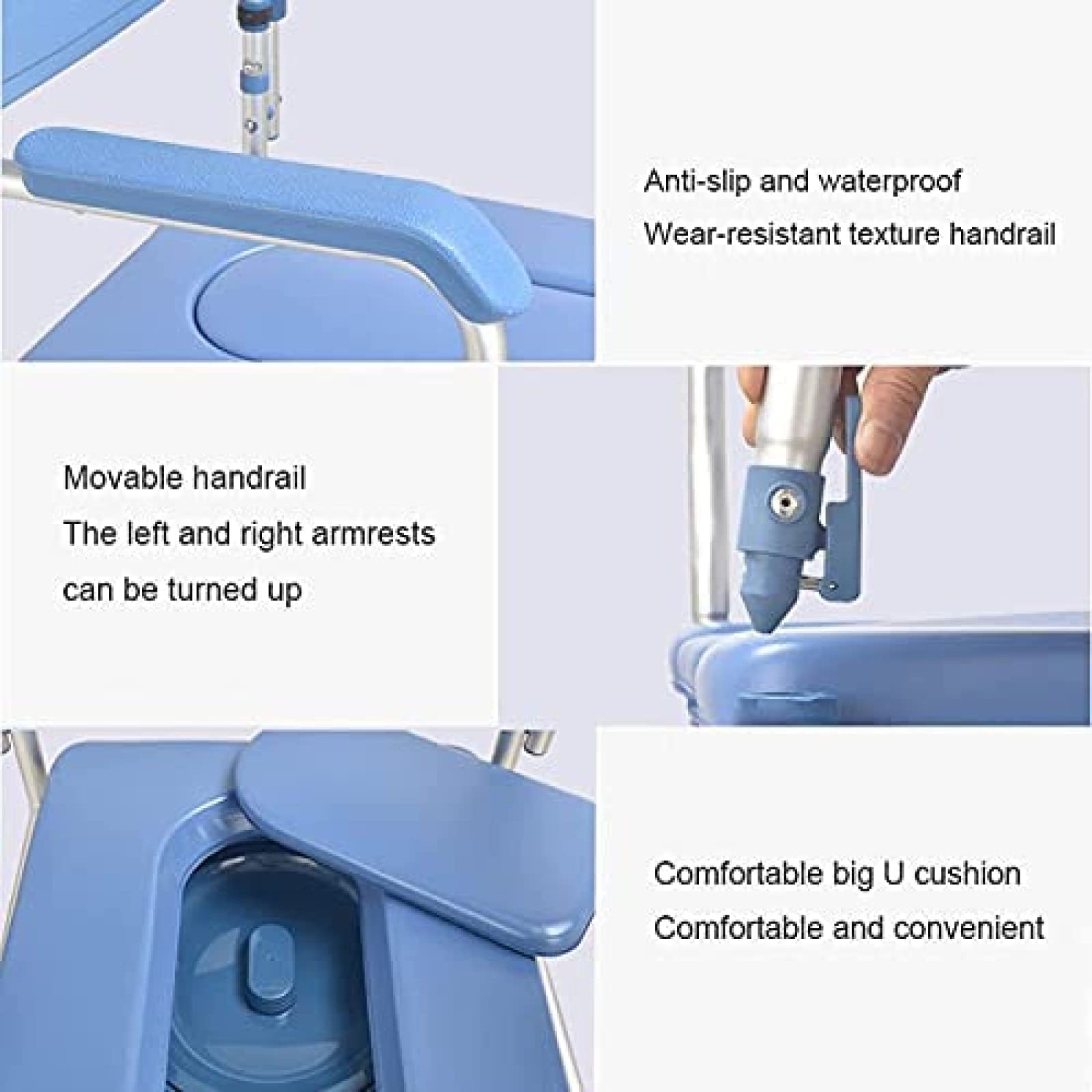 Anti-slip and waterproof

Wear-resistant texture handrail

Movable handrail

The left and right armrests can be turned up

Comfortable big U cushion

Comfortable and convenient