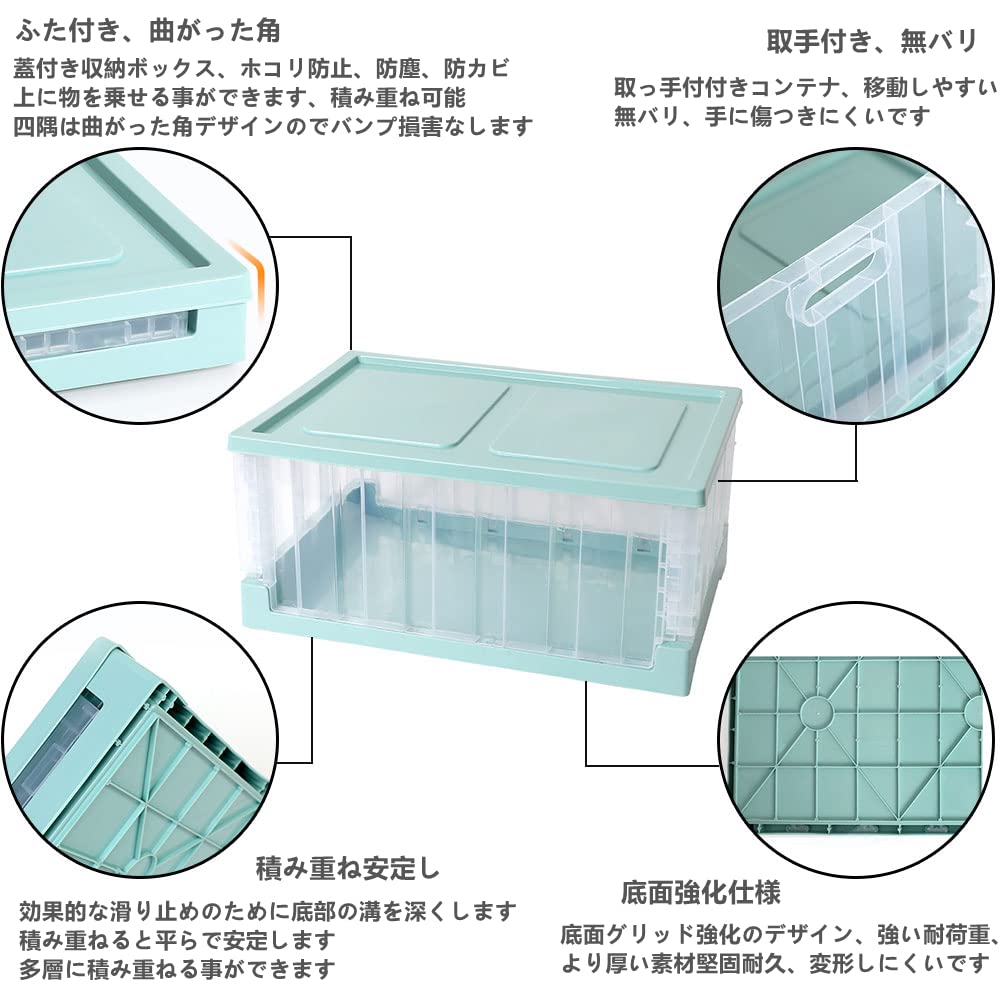 ふた付き、曲がった角

蓋付き収納ボックス、ホコリ防止、防塵、防カビ
上に物を乗せる事ができます、積み重ね可能
四隅は曲がった角デザインのでバンプ損害なします

取手付き、無バリ

取っ手付付きコンテナ、移動しやすい
無バリ、手に傷つきにくいです

積み重ね安定し

効果的な滑り止めのために底部の溝を深くします
積み重ねると平らで安定します
多層に積み重ねる事ができます

底面強化仕様

底面グリッド強化のデザイン、強い耐荷重、
より厚い素材堅固耐久、変形しにくいです