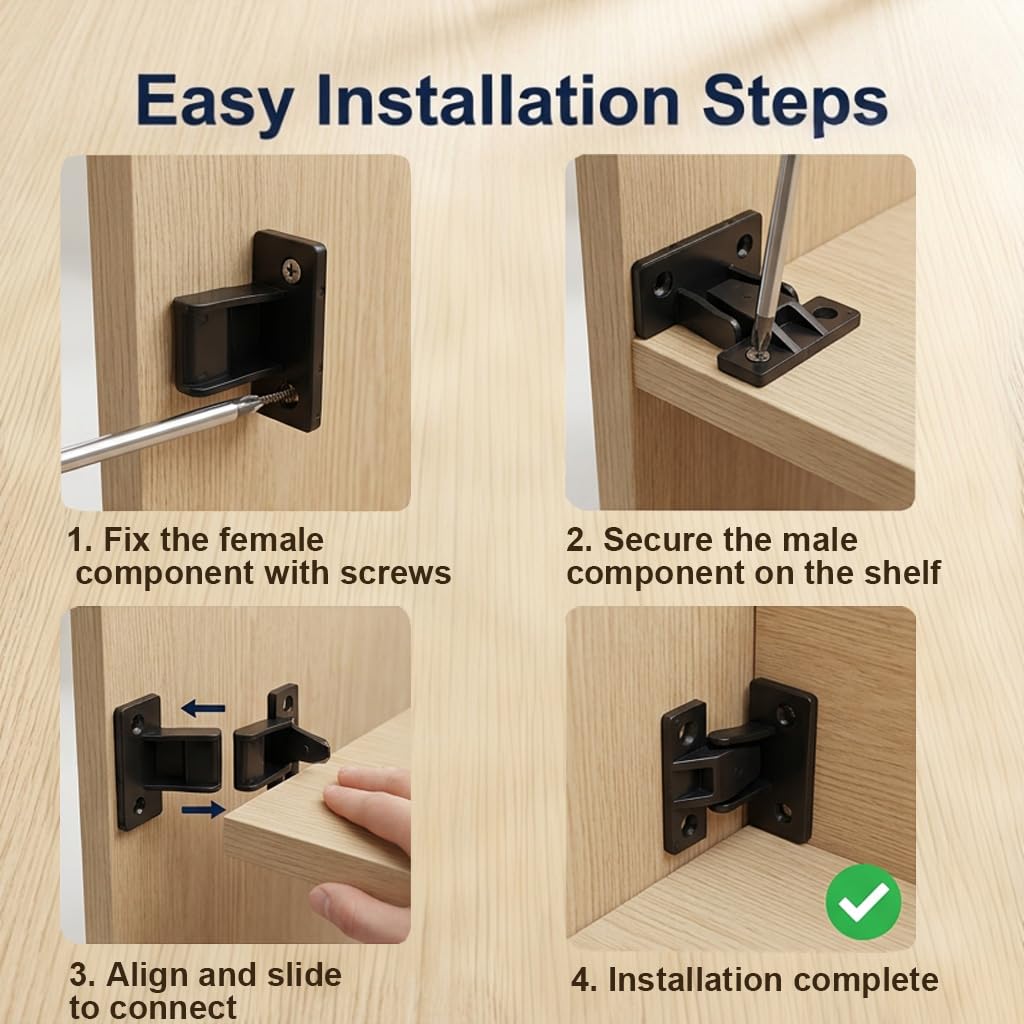 Easy Installation Steps

1. Fix the female component with screws

2. Secure the male component on the shelf

3. Align and slide to connect

4. Installation complete