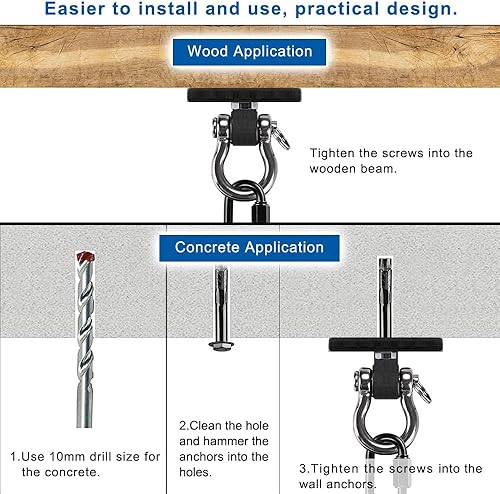 Easier to install and use, practical design.

Wood Application

Tighten the screws into the wooden beam.

Concrete Application

1.Use 10mm drill size for the concrete.

2.Clean the hole and hammer the anchors into the holes.

3.Tighten the screws into the wall anchors.