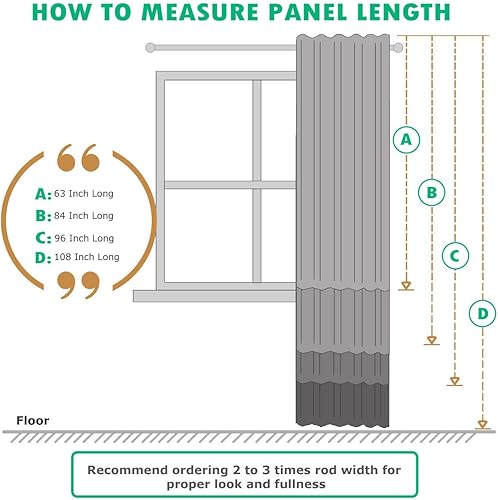 HOW TO MEASURE PANEL LENGTH

A: 63 Inch Long
B: 84 Inch Long
C: 96 Inch Long
D: 108 Inch Long

A
B
C
D

Floor

Recommend ordering 2 to 3 times rod width for proper look and fullness