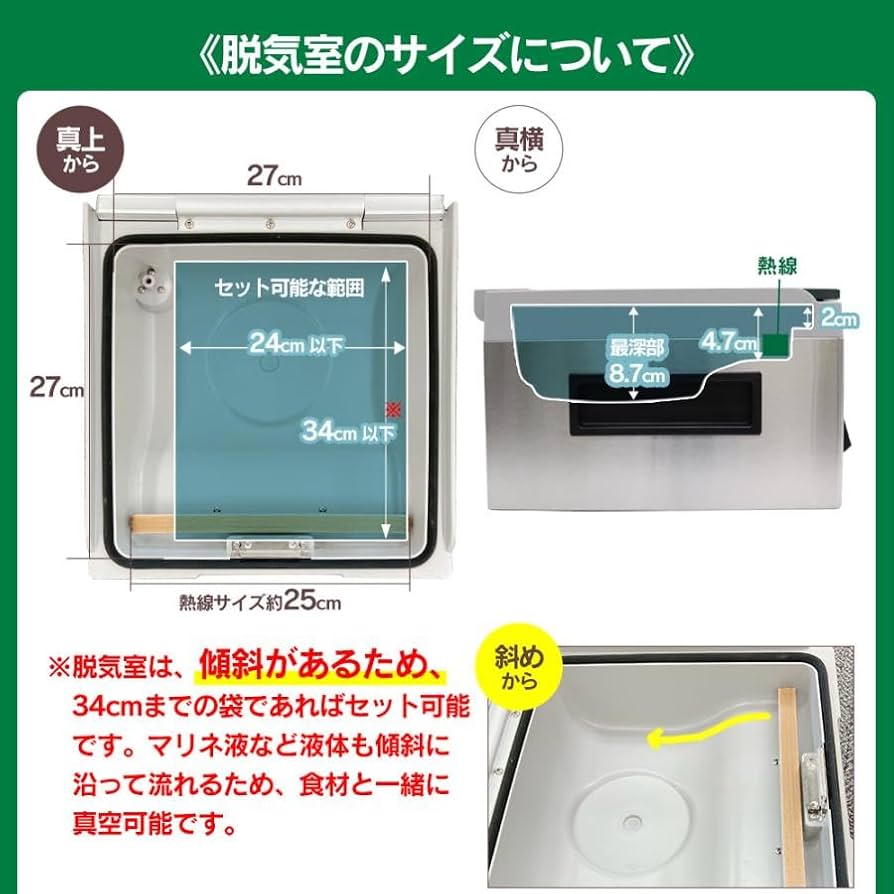 《脱気室のサイズについて》

真上から

27cm

27cm

セット可能な範囲

24cm 以下

※

34cm 以下

熱線サイズ約25cm

真横から

熱線

2cm

4.7cm

最深部
8.7cm

※脱気室は、傾斜があるため、34cmまでの袋であればセット可能です。マリネ液など液体も傾斜に沿って流れるため、食材と一緒に真空可能です。

斜めから