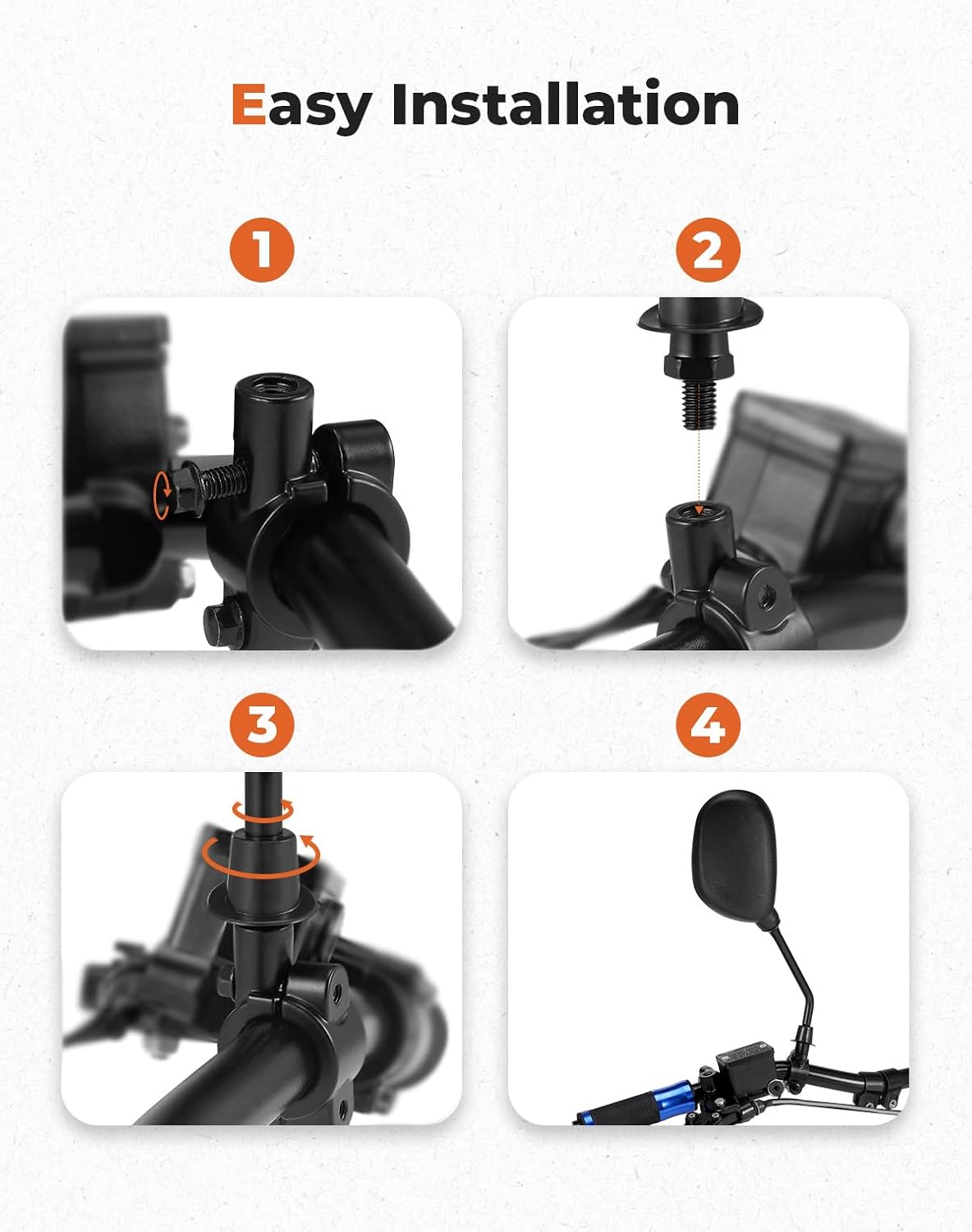 Easy Installation

1

2

3

4