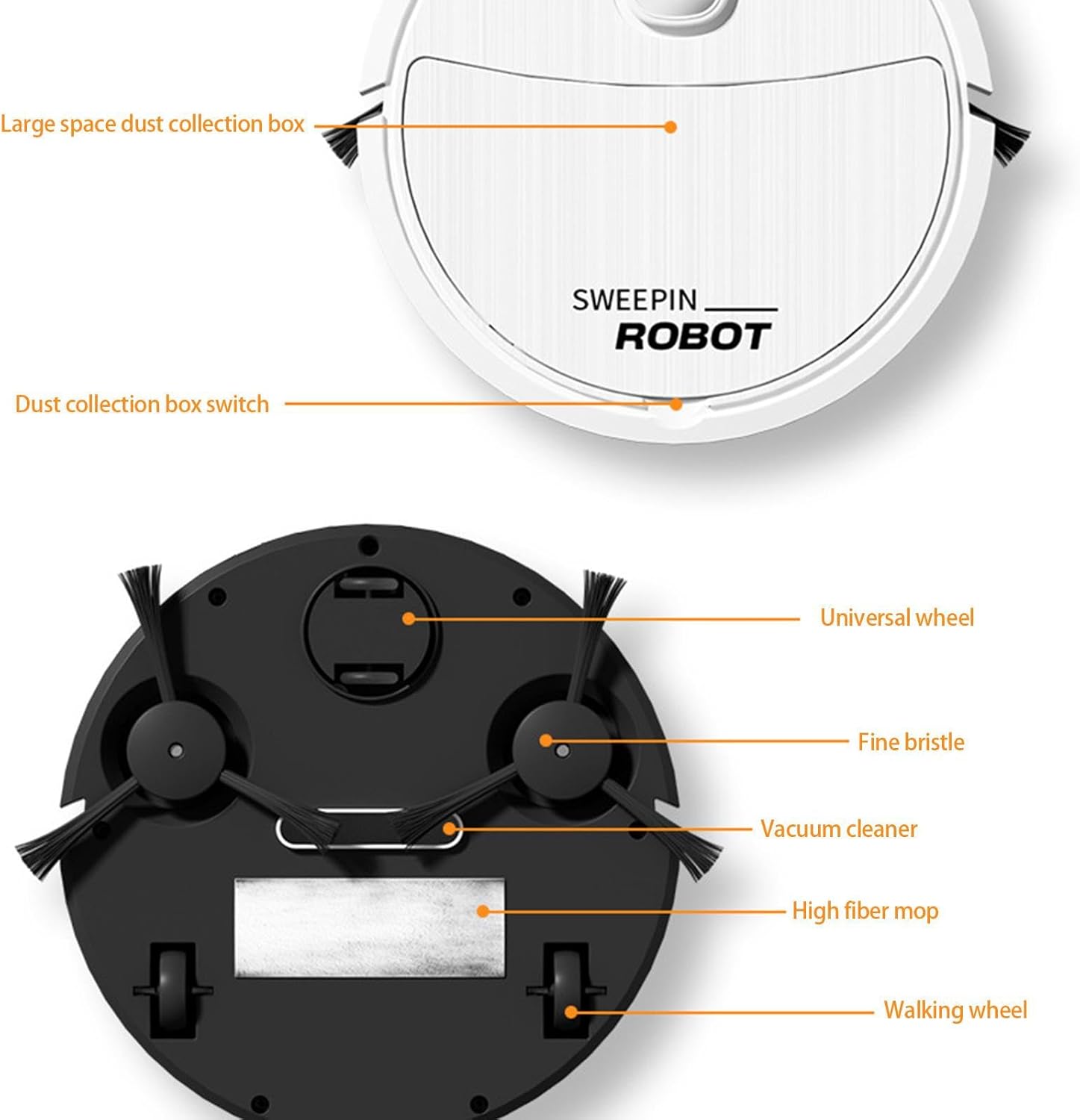 Large space dust collection box

SWEEPIN
ROBOT

Dust collection box switch

Universal wheel

Fine bristle

Vacuum cleaner

High fiber mop

Walking wheel