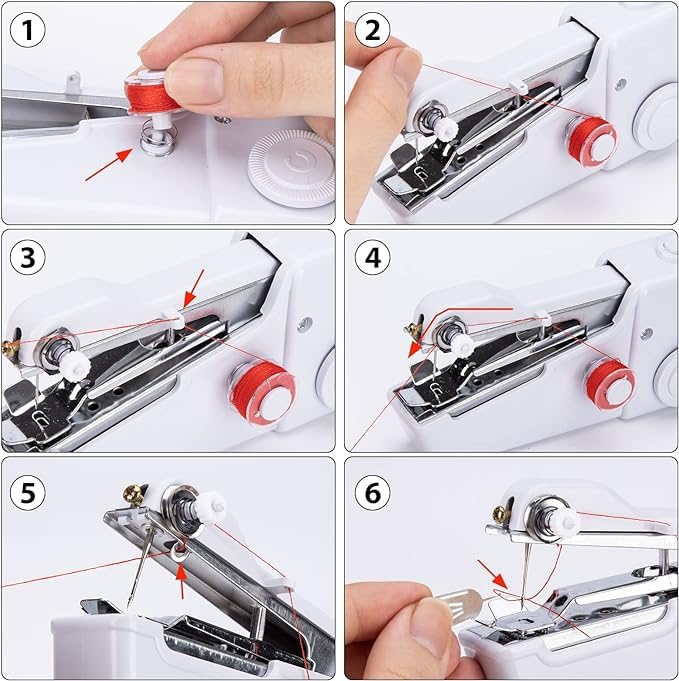 1

2

3

4

5

6