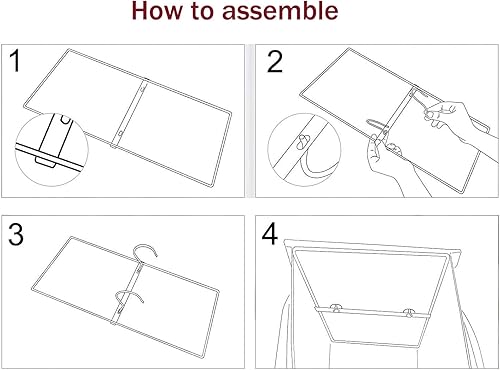 How to assemble

1

2

3

4