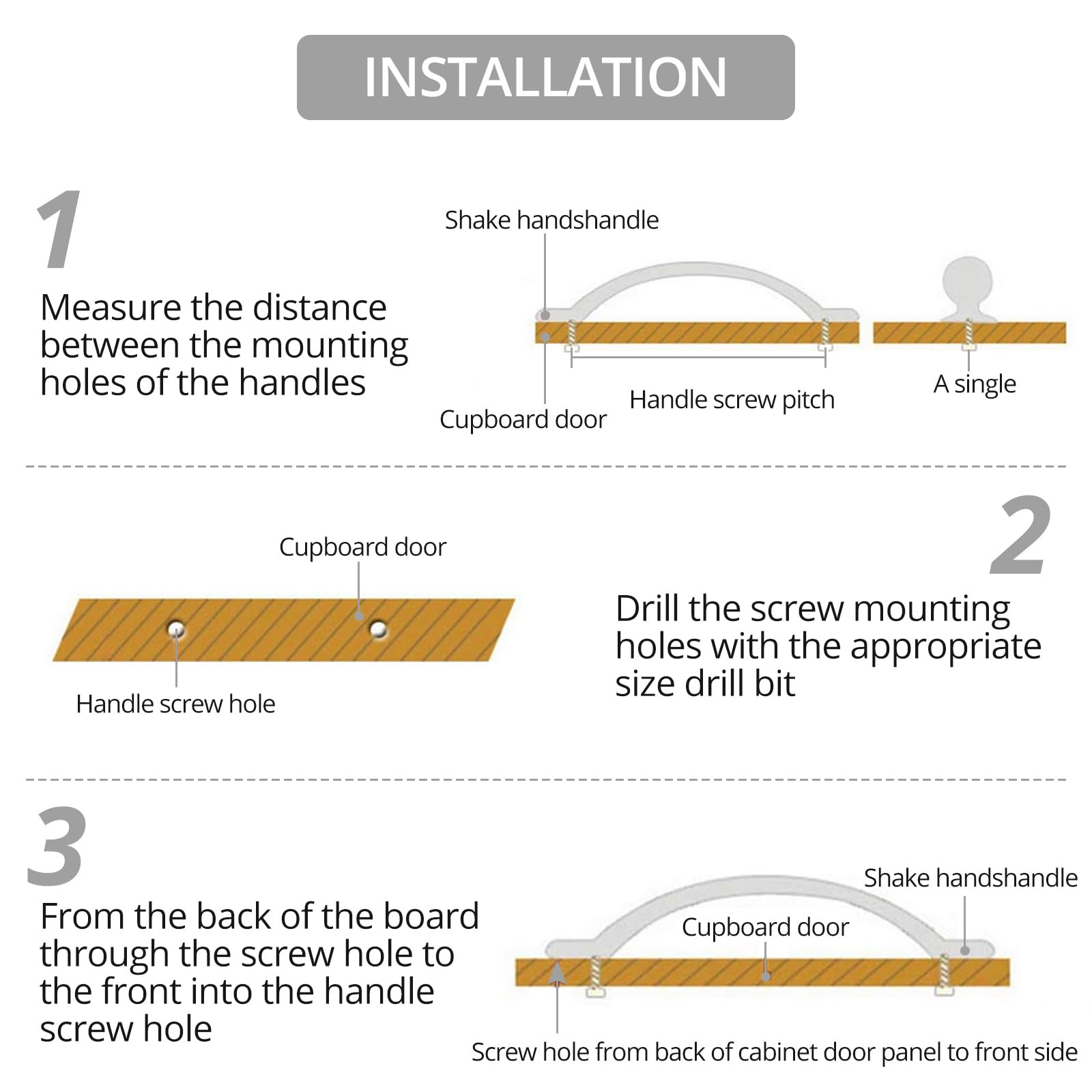 INSTALLATION

1

Measure the distance between the mounting holes of the handles

Shake handshandle

Cupboard door

Handle screw pitch

A single

Cupboard door

Handle screw hole

2

Drill the screw mounting holes with the appropriate size drill bit

3

From the back of the board through the screw hole to the front into the handle screw hole

Shake handshandle

Cupboard door

Screw hole from back of cabinet door panel to front side