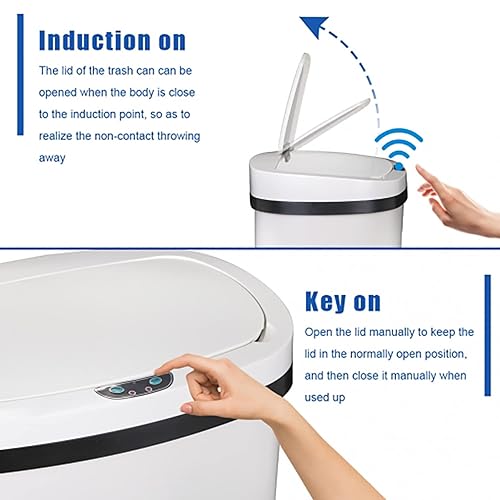 Induction on

The lid of the trash can can be opened when the body is close to the induction point, so as to realize the non-contact throwing away

Key on

Open the lid manually to keep the lid in the normally open position, and then close it manually when used up