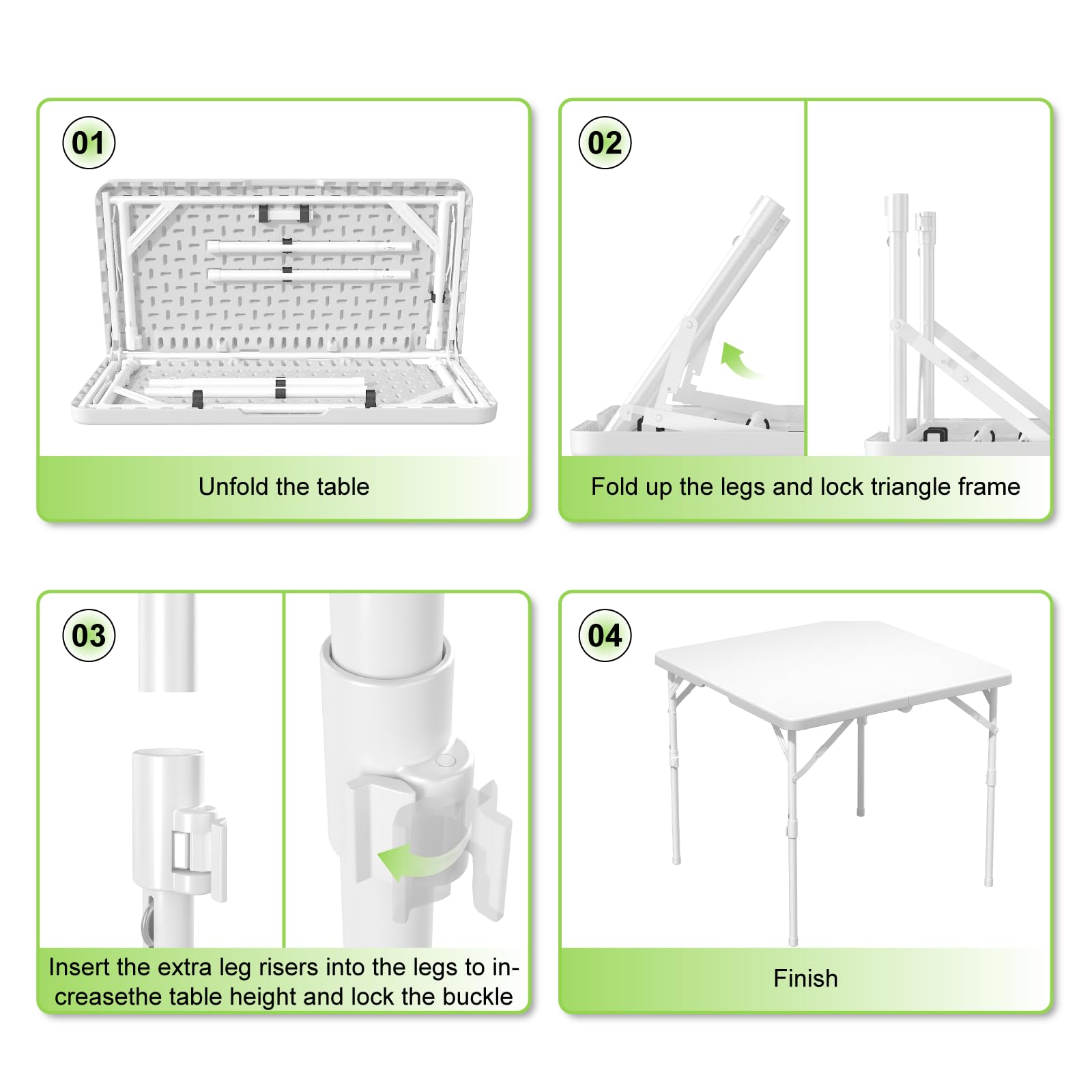 01

Unfold the table

02

Fold up the legs and lock triangle frame

03

Insert the extra leg risers into the legs to increasethe table height and lock the buckle

04

Finish