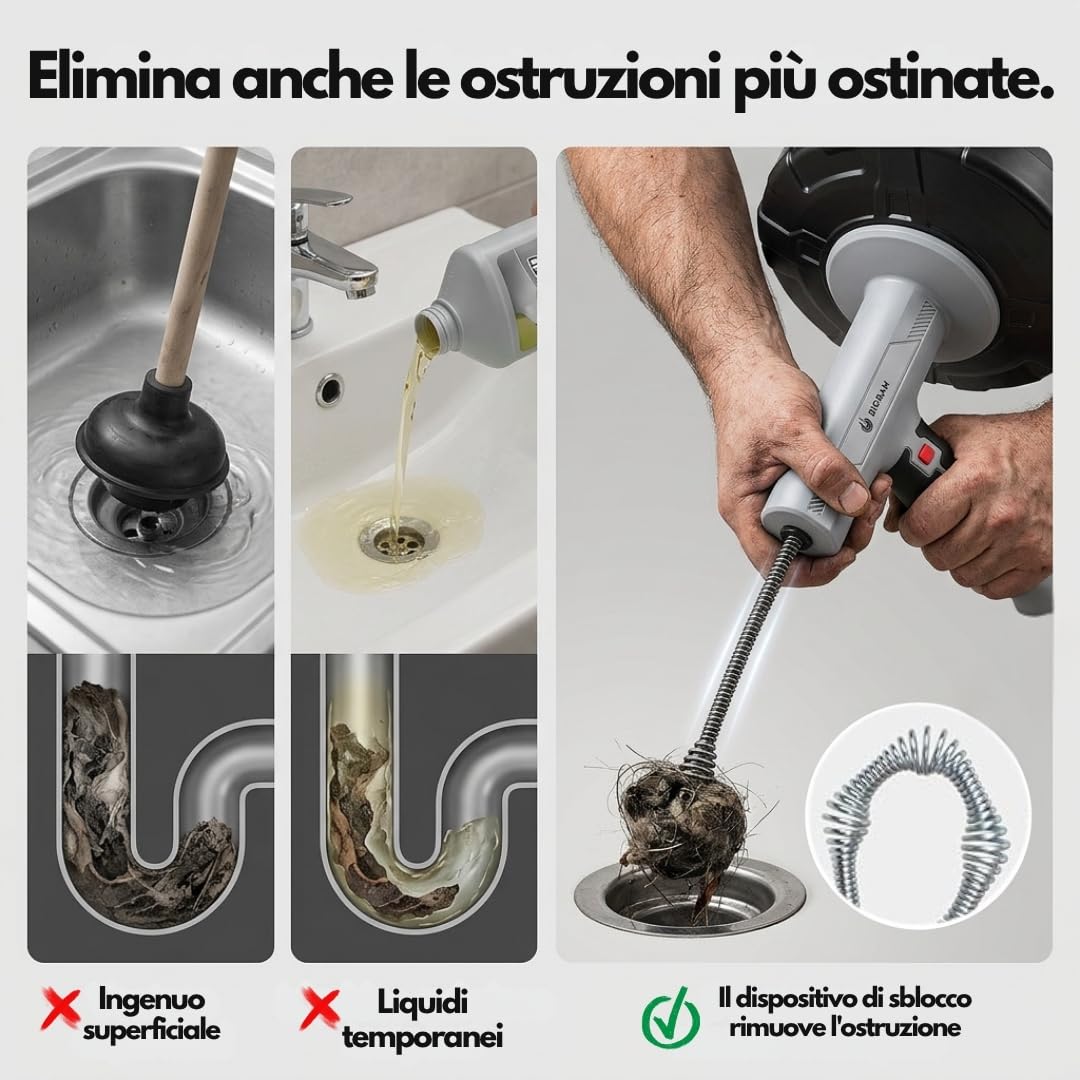 Elimina anche le ostruzioni più ostinate.

BIGRAM

Ingenuo superficiale

Liquidi temporanei

Il dispositivo di sblocco rimuove l'ostruzione