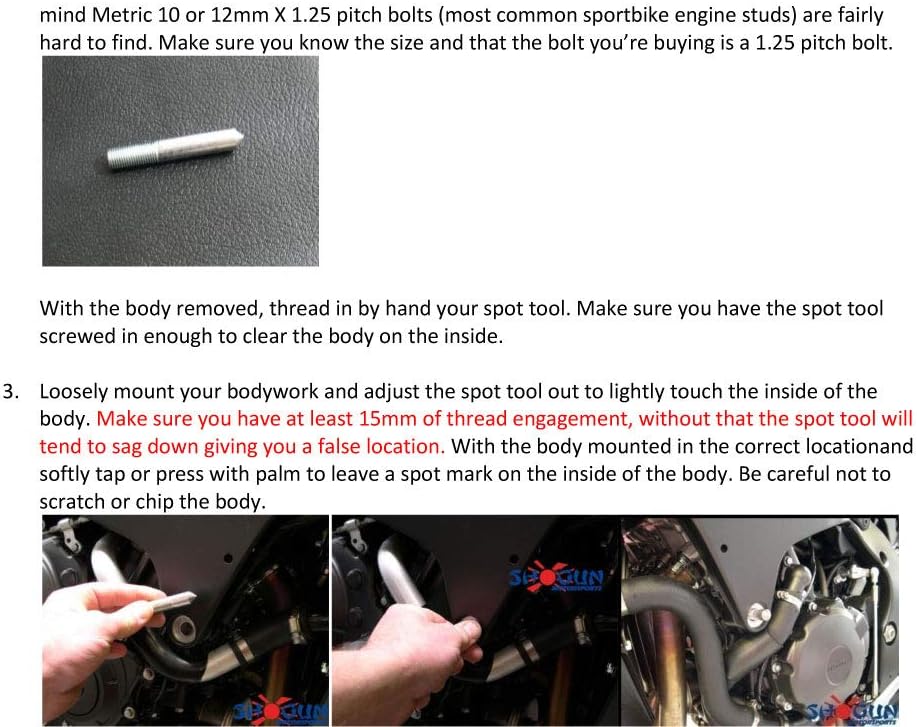 mind Metric 10 or 12mm X 1.25 pitch bolts (most common sportbike engine studs) are fairly hard to find. Make sure you know the size and that the bolt you're buying is a 1.25 pitch bolt.

With the body removed, thread in by hand your spot tool. Make sure you have the spot tool screwed in enough to clear the body on the inside.

3. Loosely mount your bodywork and adjust the spot tool out to lightly touch the inside of the body. Make sure you have at least 15mm of thread engagement, without that the spot tool will tend to sag down giving you a false location. With the body mounted in the correct locationand softly tap or press with palm to leave a spot mark on the inside of the body. Be careful not to scratch or chip the body.

SHOGUN

SHOGUN

SHOGUN