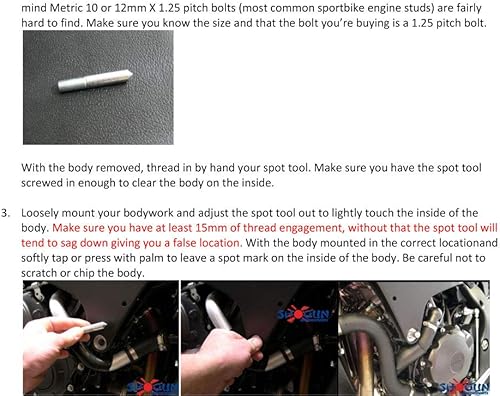 mind Metric 10 or 12mm X 1.25 pitch bolts (most common sportbike engine studs) are fairly hard to find. Make sure you know the size and that the bolt you're buying is a 1.25 pitch bolt.

With the body removed, thread in by hand your spot tool. Make sure you have the spot tool screwed in enough to clear the body on the inside.

3. Loosely mount your bodywork and adjust the spot tool out to lightly touch the inside of the body. Make sure you have at least 15mm of thread engagement, without that the spot tool will tend to sag down giving you a false location. With the body mounted in the correct locationand softly tap or press with palm to leave a spot mark on the inside of the body. Be careful not to scratch or chip the body.

SHOGUN

SHOGUN

SHOGUN