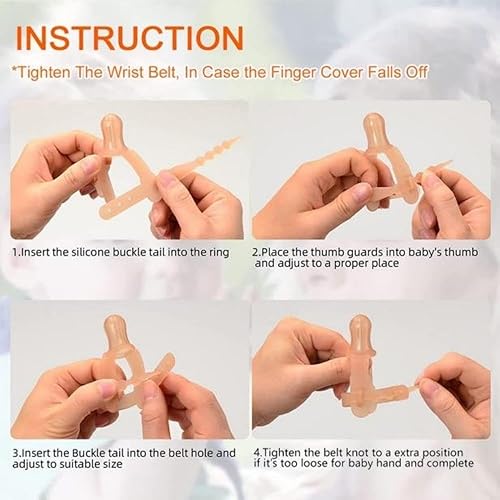 INSTRUCTION

*Tighten The Wrist Belt, In Case the Finger Cover Falls Off

1.Insert the silicone buckle tail into the ring

2.Place the thumb guards into baby's thumb and adjust to a proper place

3.Insert the Buckle tail into the belt hole and adjust to suitable size

4.Tighten the belt knot to a extra position if it's too loose for baby hand and complete