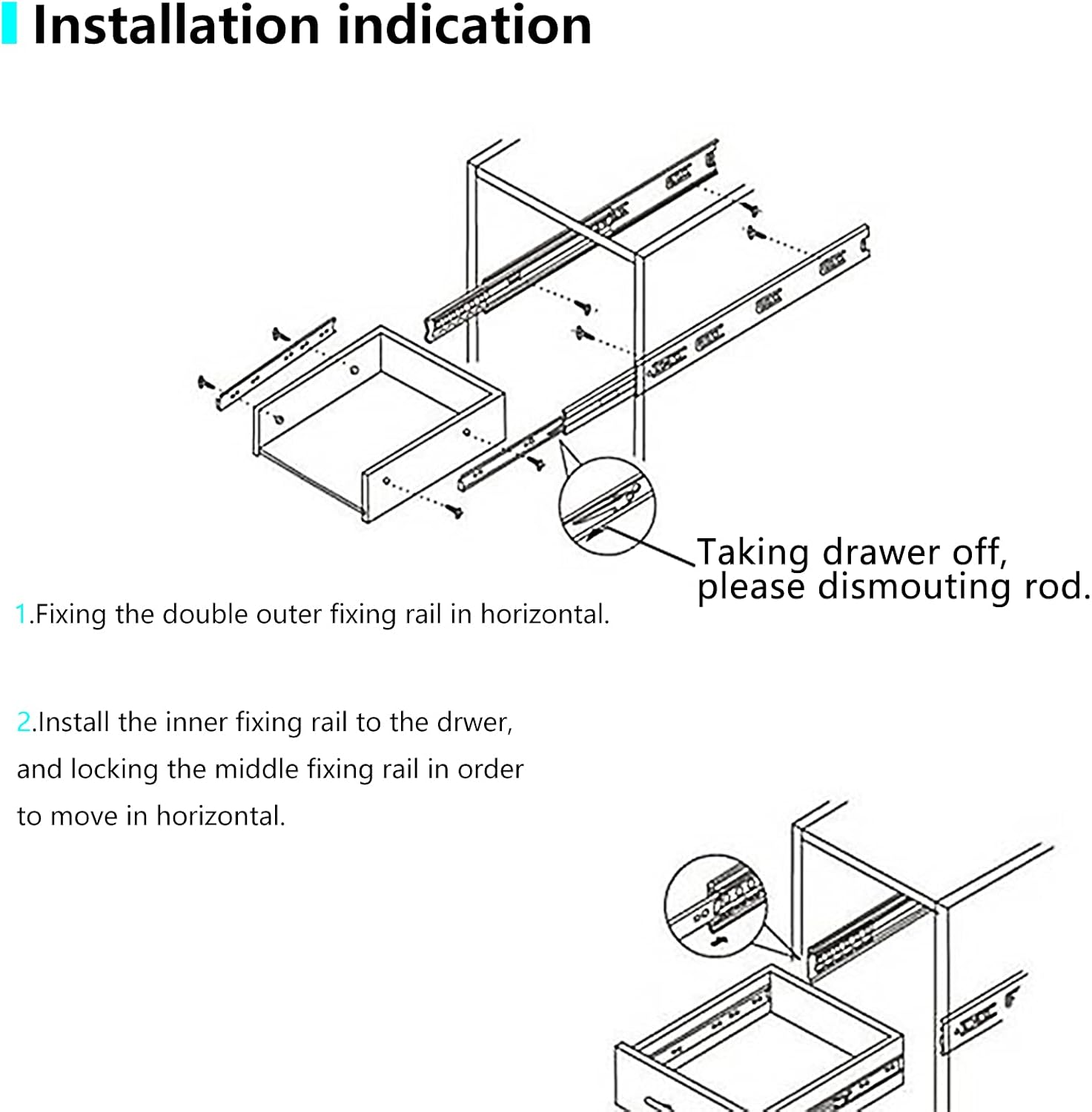 Installation indication

Taking drawer off, please dismouting rod.

1.Fixing the double outer fixing rail in horizontal.

2.Install the inner fixing rail to the drwer, and locking the middle fixing rail in order to move in horizontal.