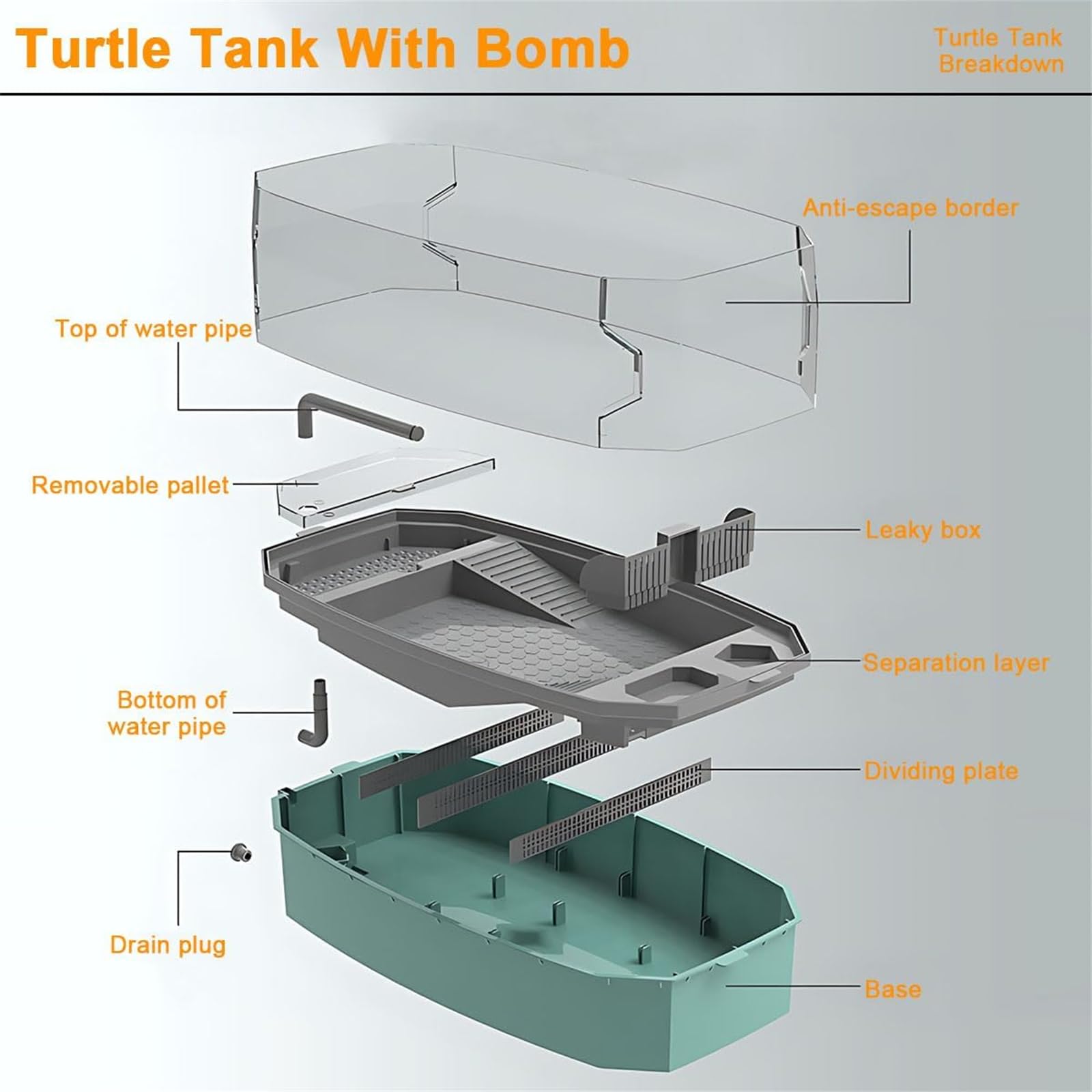 Turtle Tank With Bomb

Turtle Tank Breakdown

Anti-escape border

Top of water pipe

Removable pallet

Leaky box

Separation layer

Bottom of water pipe

Dividing plate

Drain plug

Base