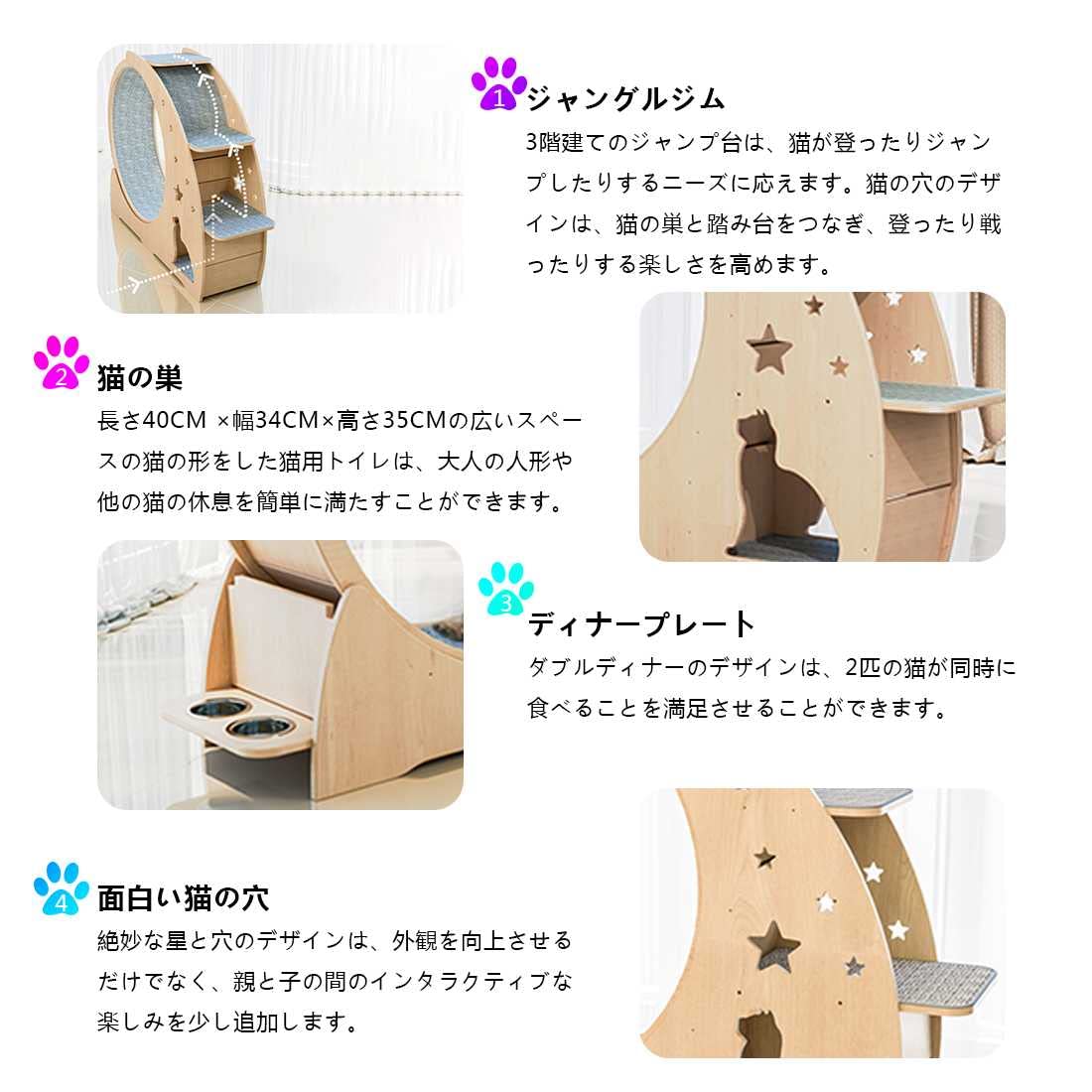 1 ジャングルジム
3階建てのジャンプ台は、猫が登ったりジャンプしたりするニーズに応えます。猫の穴のデザインは、猫の巣と踏み台をつなぎ、登ったり戦ったりする楽しさを高めます。

2 猫の巣
長さ40CM ×幅34CM×高さ35CMの広いスペースの猫の形をした猫用トイレは、大人の人形や他の猫の休息を簡単に満たすことができます。

3 ディナープレート
ダブルディナーのデザインは、2匹の猫が同時に食べることを満足させることができます。

4 面白い猫の穴
絶妙な星と穴のデザインは、外観を向上させるだけでなく、親と子の間のインタラクティブな楽しみを少し追加します。