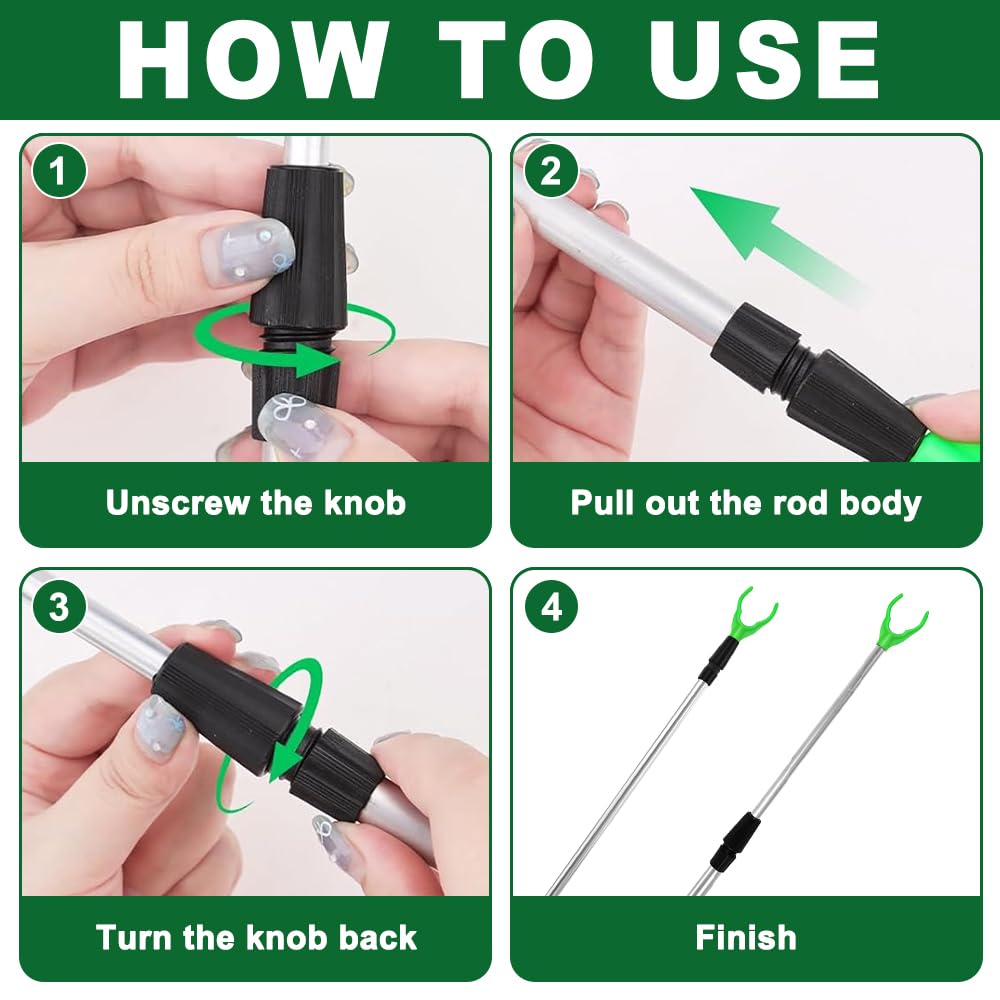 HOW TO USE

1

Unscrew the knob

2

Pull out the rod body

3

Turn the knob back

4

Finish