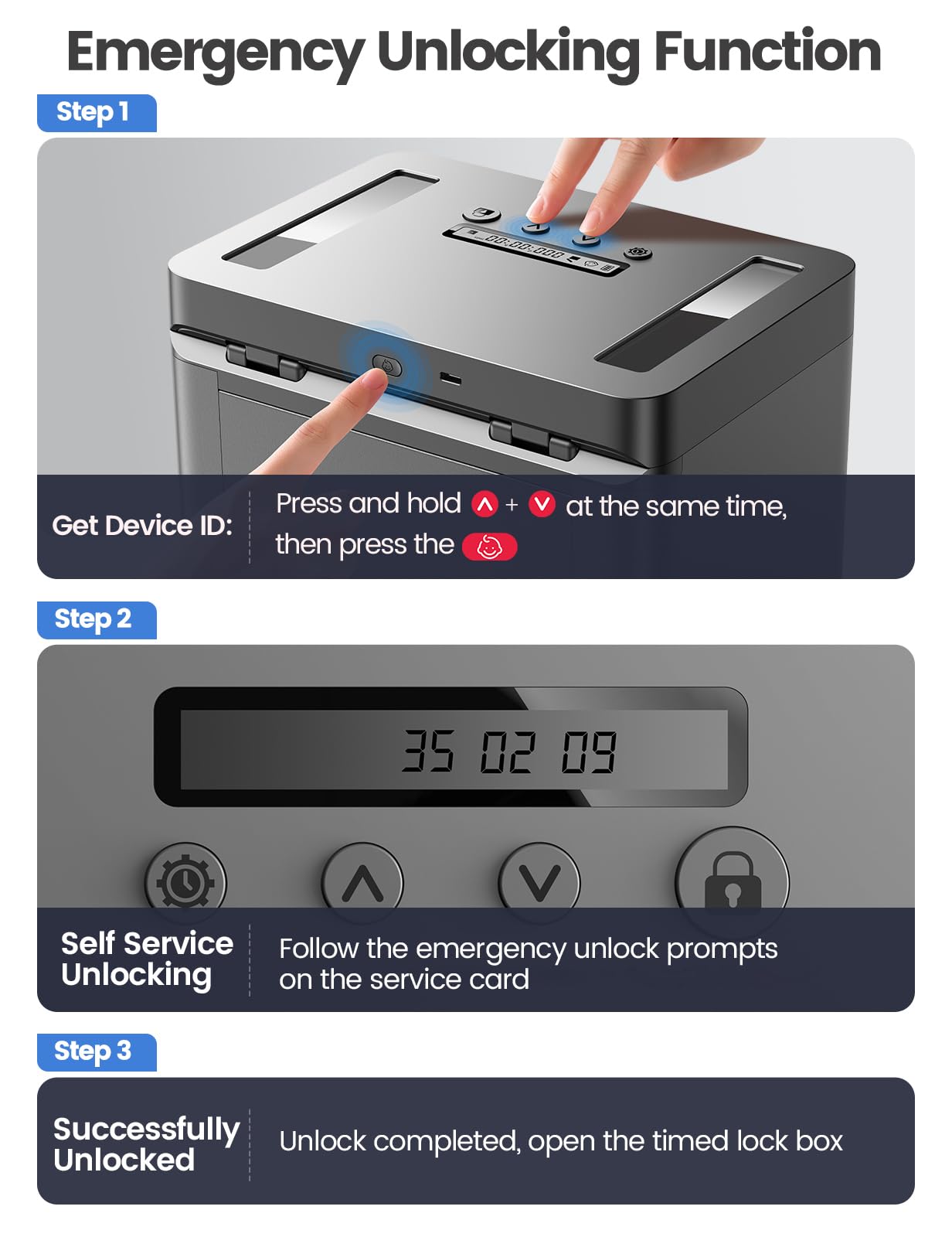 Emergency Unlocking Function

Step 1

00:00:000

Get Device ID: Press and hold + at the same time, then press the

Step 2

35 02 09

Self Service Unlocking Follow the emergency unlock prompts on the service card

Step 3

Successfully Unlocked Unlock completed, open the timed lock box