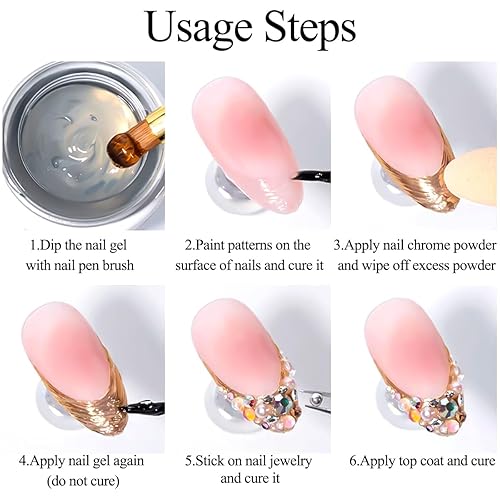 Usage Steps

1.Dip the nail gel with nail pen brush

2.Paint patterns on the surface of nails and cure it

3.Apply nail chrome powder and wipe off excess powder

4.Apply nail gel again (do not cure)

5.Stick on nail jewelry and cure it

6.Apply top coat and cure