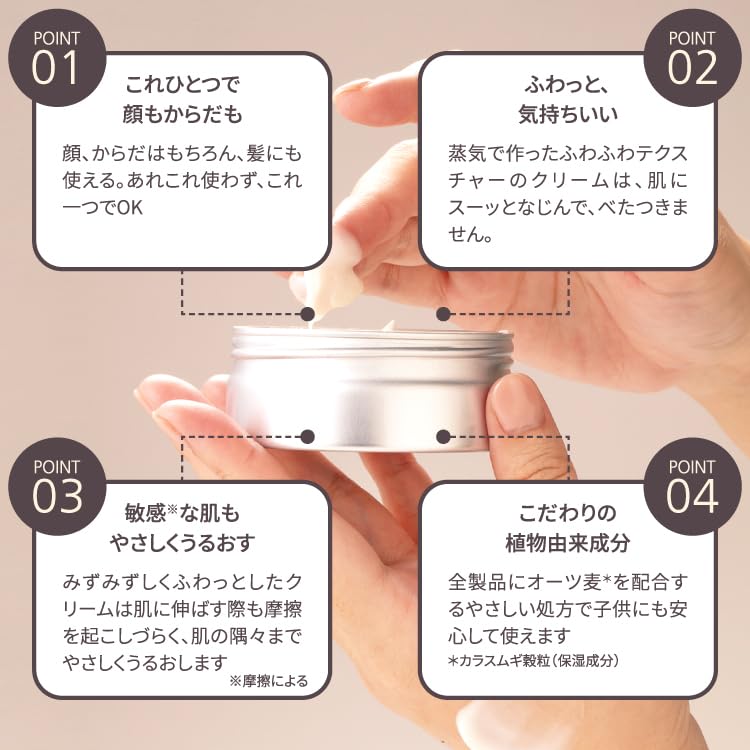 POINT 01

これひとつで
顔もからだも

顔、からだはもちろん、髪にも使える。あれこれ使わず、これ一つでOK

POINT 02

ふわっと、
気持ちいい

蒸気で作ったふわふわテクスチャーのクリームは、肌にスーッとなじんで、べたつきません。

POINT 03

敏感※な肌も
やさしくうるおす

みずみずしくふわっとしたクリームは肌に伸ばす際も摩擦を起こしづらく、肌の隅々までやさしくうるおします

※摩擦による

POINT 04

こだわりの
植物由来成分

全製品にオーツ麦*を配合するやさしい処方で子供にも安心して使えます

*カラスムギ穀粒（保湿成分）