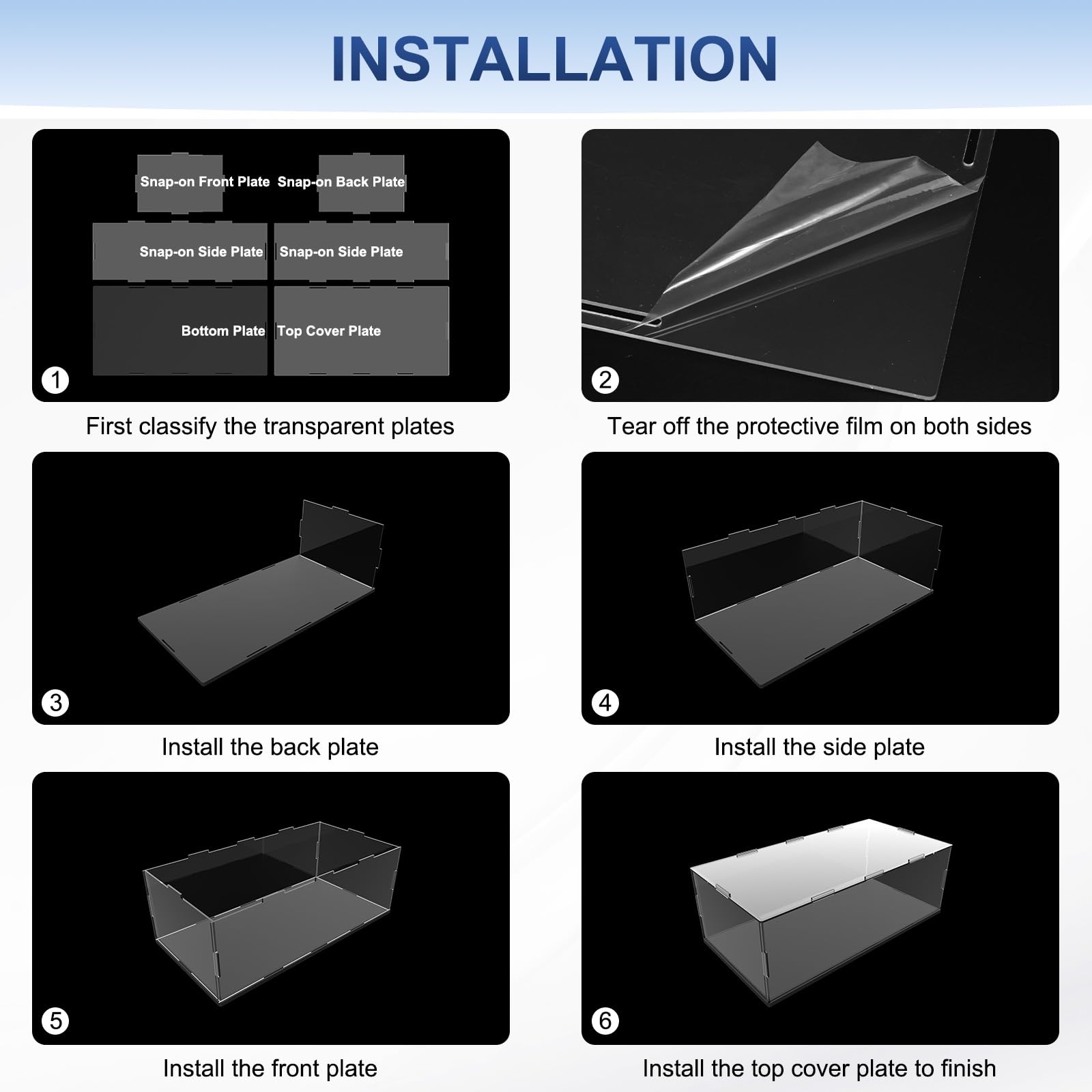 INSTALLATION

Snap-on Front Plate
Snap-on Back Plate
Snap-on Side Plate
Snap-on Side Plate
Bottom Plate
Top Cover Plate

1

First classify the transparent plates

2

Tear off the protective film on both sides

3

Install the back plate

4

Install the side plate

5

Install the front plate

6

Install the top cover plate to finish