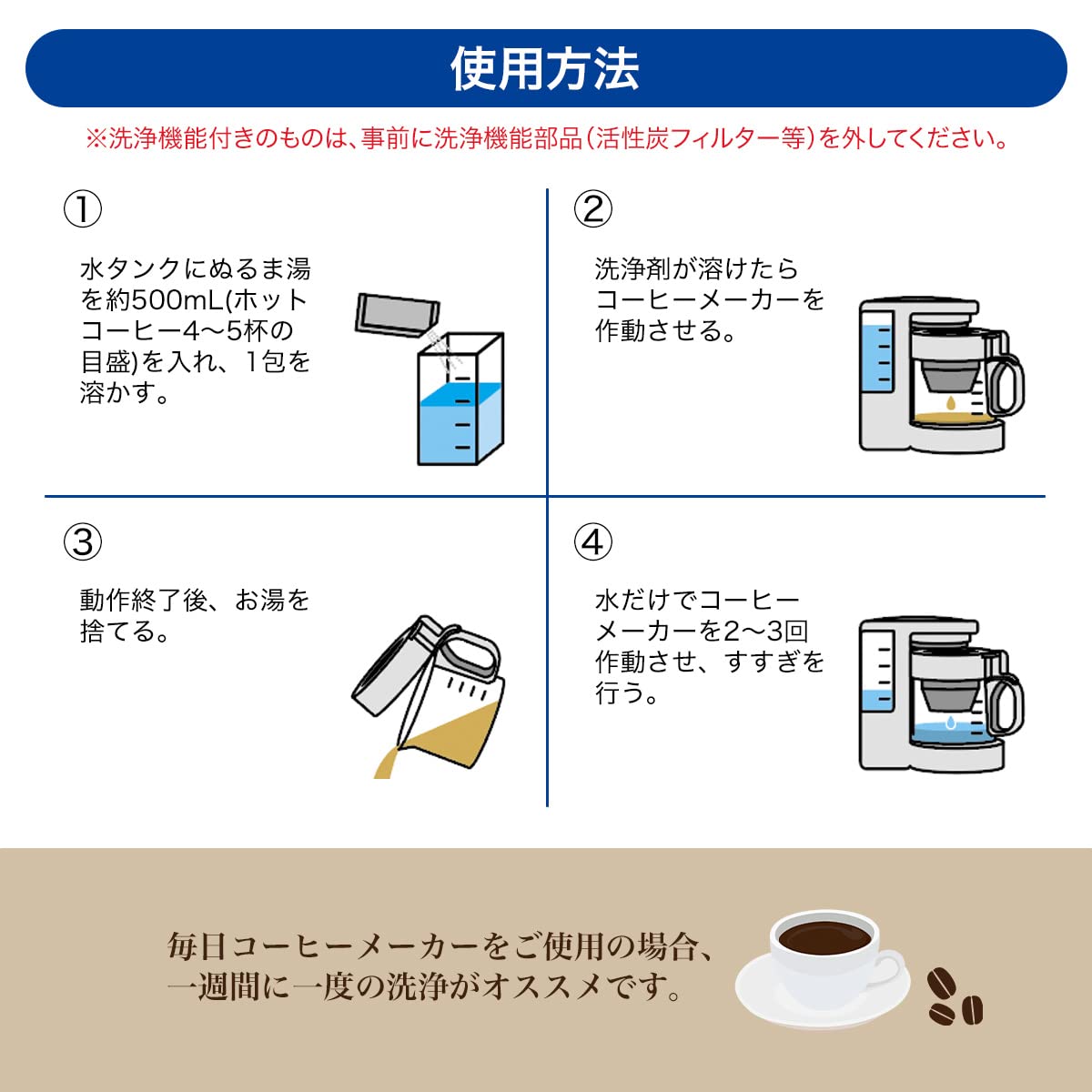 使用方法

※洗浄機能付きのものは、事前に洗浄機能部品(活性炭フィルター等)を外してください。

①

水タンクにぬるま湯を約500mL(ホットコーヒー4～5杯の目盛)を入れ、1包を溶かす。

②

洗浄剤が溶けたらコーヒーメーカーを作動させる。

③

動作終了後、お湯を捨てる。

④

水だけでコーヒーメーカーを2～3回作動させ、すすぎを行う。

毎日コーヒーメーカーをご使用の場合、一週間に一度の洗浄がオススメです。