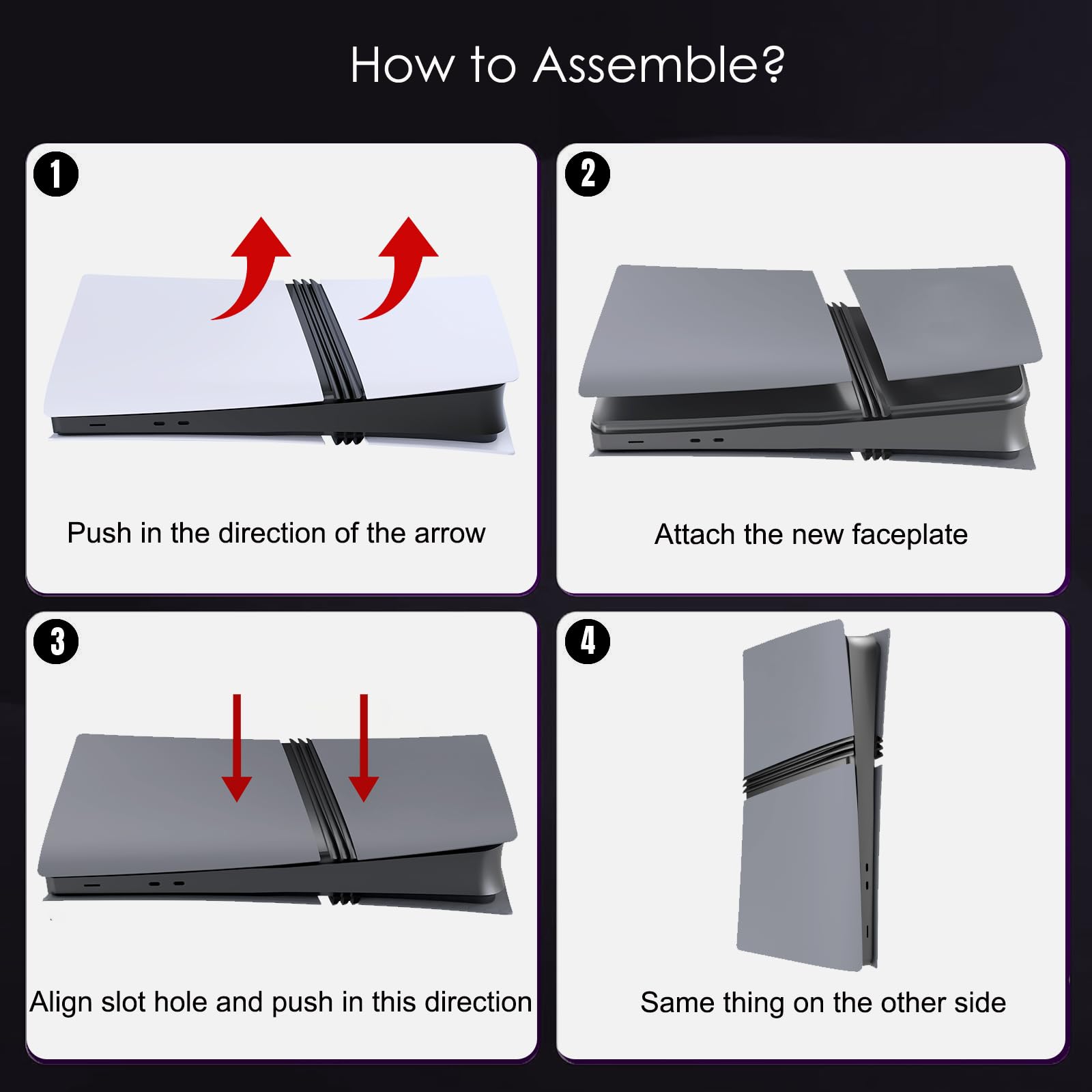 How to Assemble?

1

Push in the direction of the arrow

2

Attach the new faceplate

3

Align slot hole and push in this direction

4

Same thing on the other side