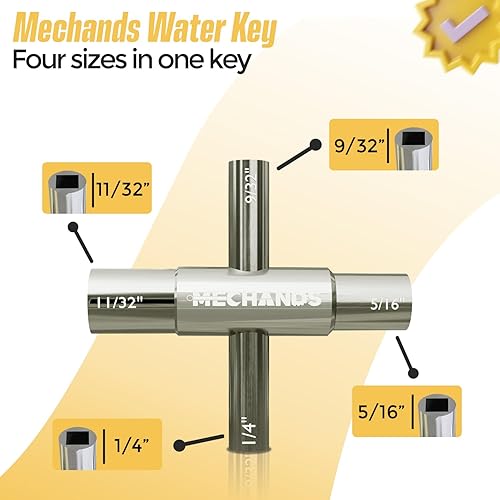 Mechands Water Key
Four sizes in one key

9/32"

11/32"

9/32"

11/32"

MECHANDS

5/16"

5/16"

1/4"

1/4"