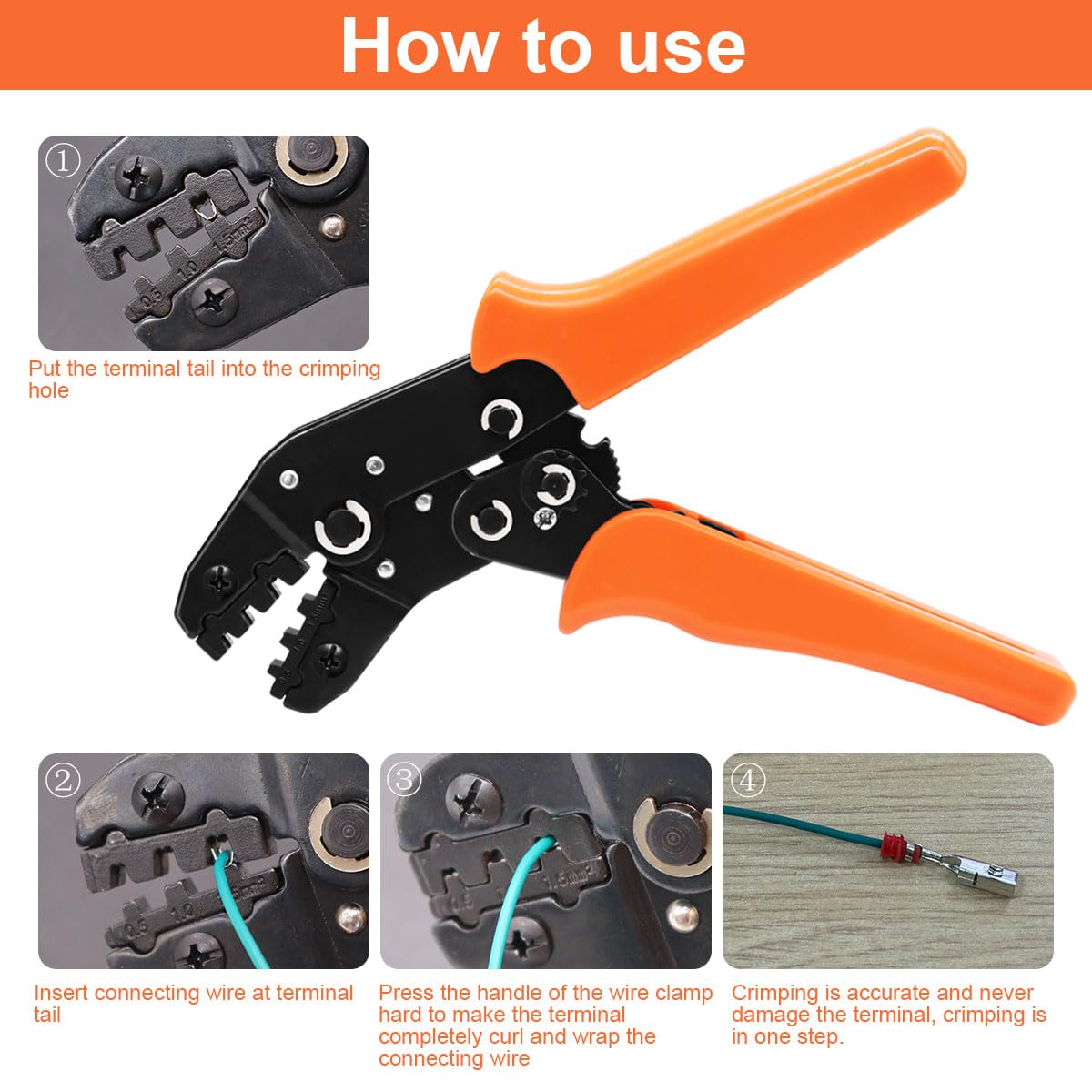 How to use

①

0.5 1.0 1.5mm²

Put the terminal tail into the crimping hole

②

0.5 1.0

Insert connecting wire at terminal tail

③

0.5 1.5mm²

Press the handle of the wire clamp hard to make the terminal completely curl and wrap the connecting wire

④

Crimping is accurate and never damage the terminal, crimping is in one step.