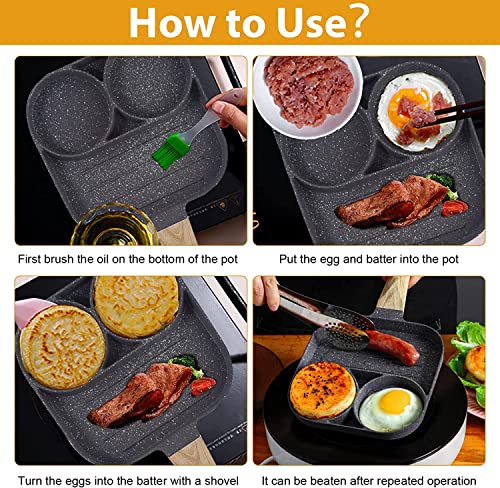 How to Use?

First brush the oil on the bottom of the pot

Put the egg and batter into the pot

Turn the eggs into the batter with a shovel

It can be beaten after repeated operation