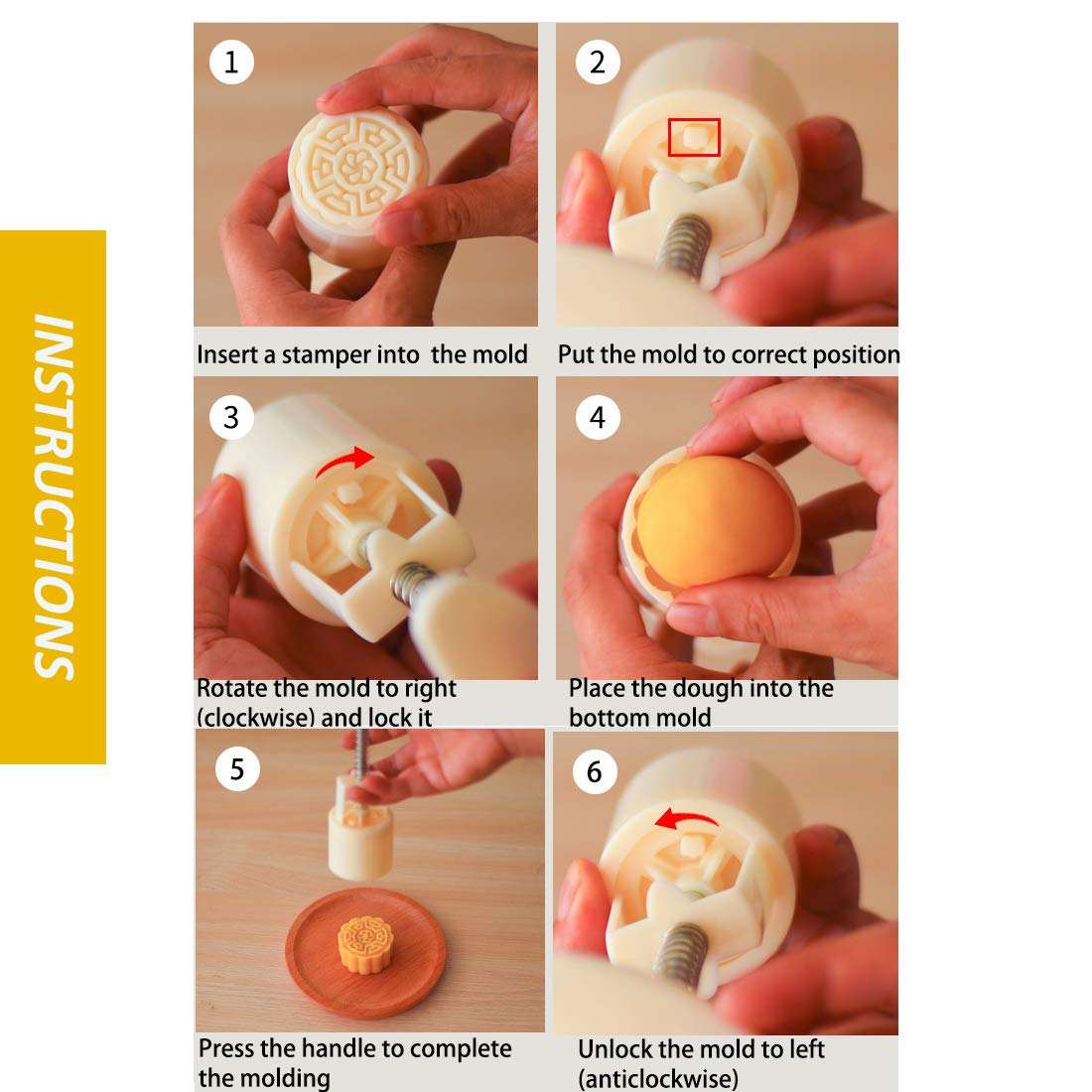 INSTRUCTIONS

1

Insert a stamper into the mold

2

Put the mold to correct position

3

Rotate the mold to right (clockwise) and lock it

4

Place the dough into the bottom mold

5

Press the handle to complete the molding

6

Unlock the mold to left (anticlockwise)