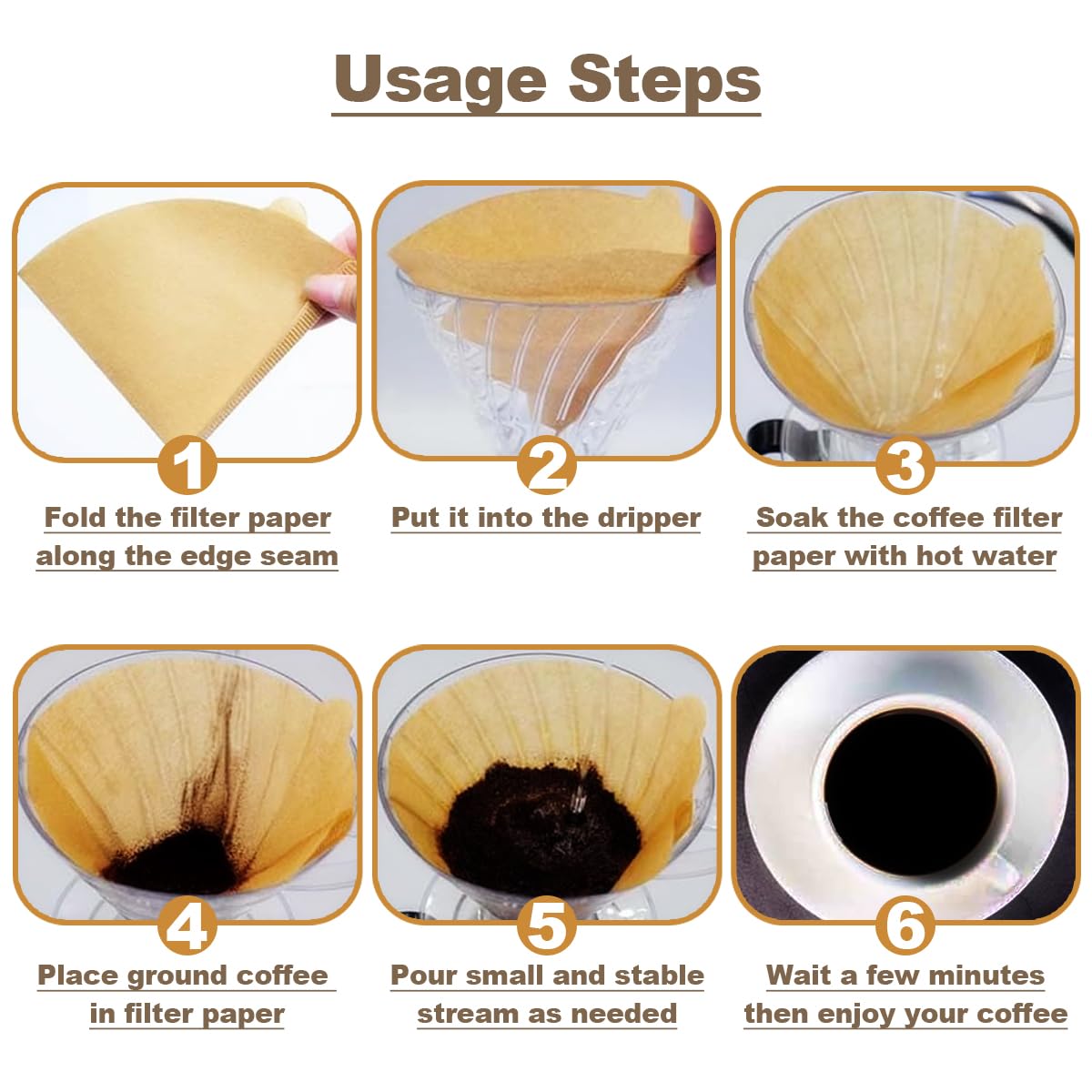 Usage Steps

1
Fold the filter paper along the edge seam

2
Put it into the dripper

3
Soak the coffee filter paper with hot water

4
Place ground coffee in filter paper

5
Pour small and stable stream as needed

6
Wait a few minutes then enjoy your coffee