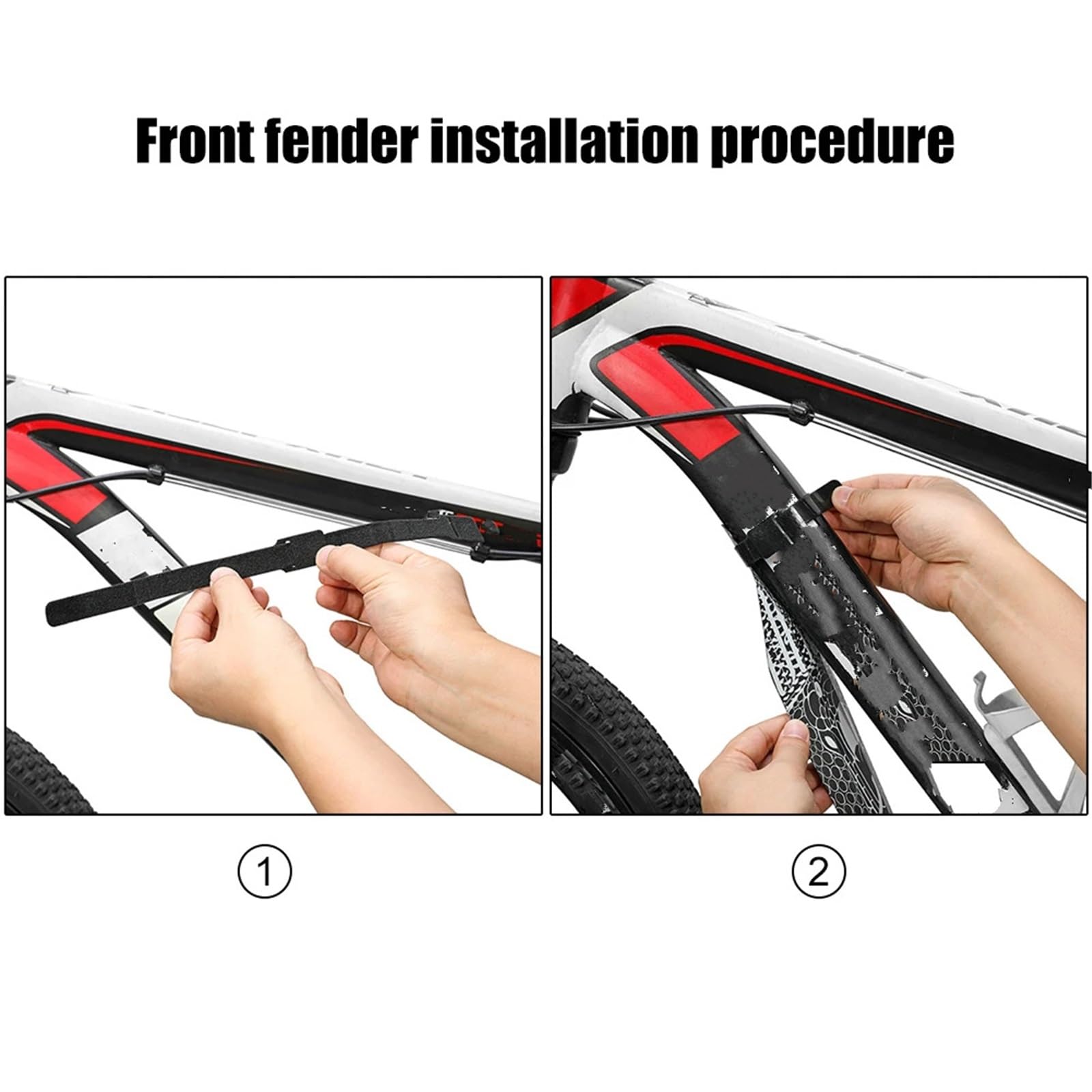 Front fender installation procedure

①

②