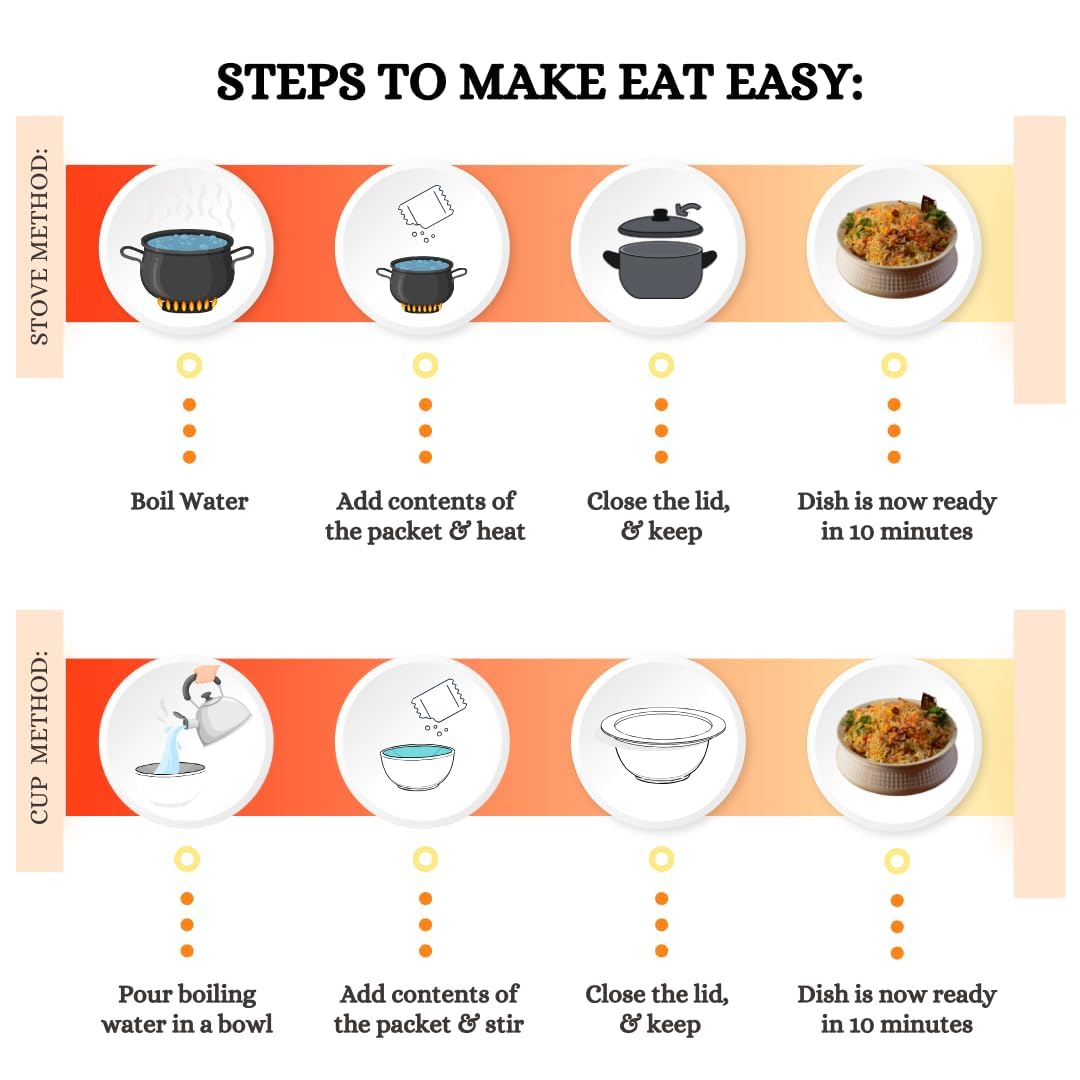 STEPS TO MAKE EAT EASY:

STOVE METHOD:

Boil Water

Add contents of the packet & heat

Close the lid, & keep

Dish is now ready in 10 minutes

CUP METHOD:

Pour boiling water in a bowl

Add contents of the packet & stir

Close the lid, & keep

Dish is now ready in 10 minutes