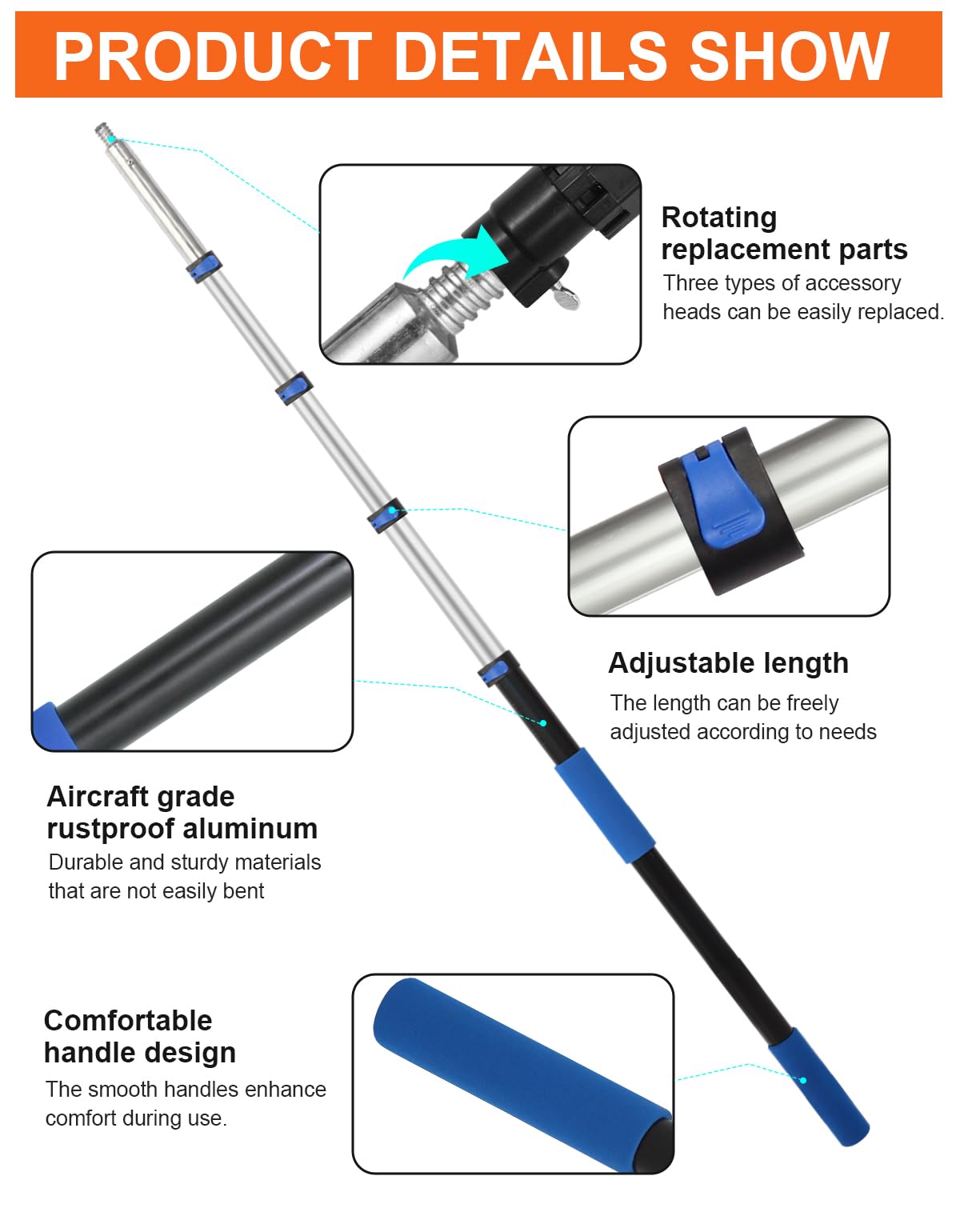 PRODUCT DETAILS SHOW

Rotating replacement parts
Three types of accessory heads can be easily replaced.

Adjustable length
The length can be freely adjusted according to needs

Aircraft grade rustproof aluminum
Durable and sturdy materials that are not easily bent

Comfortable handle design
The smooth handles enhance comfort during use.