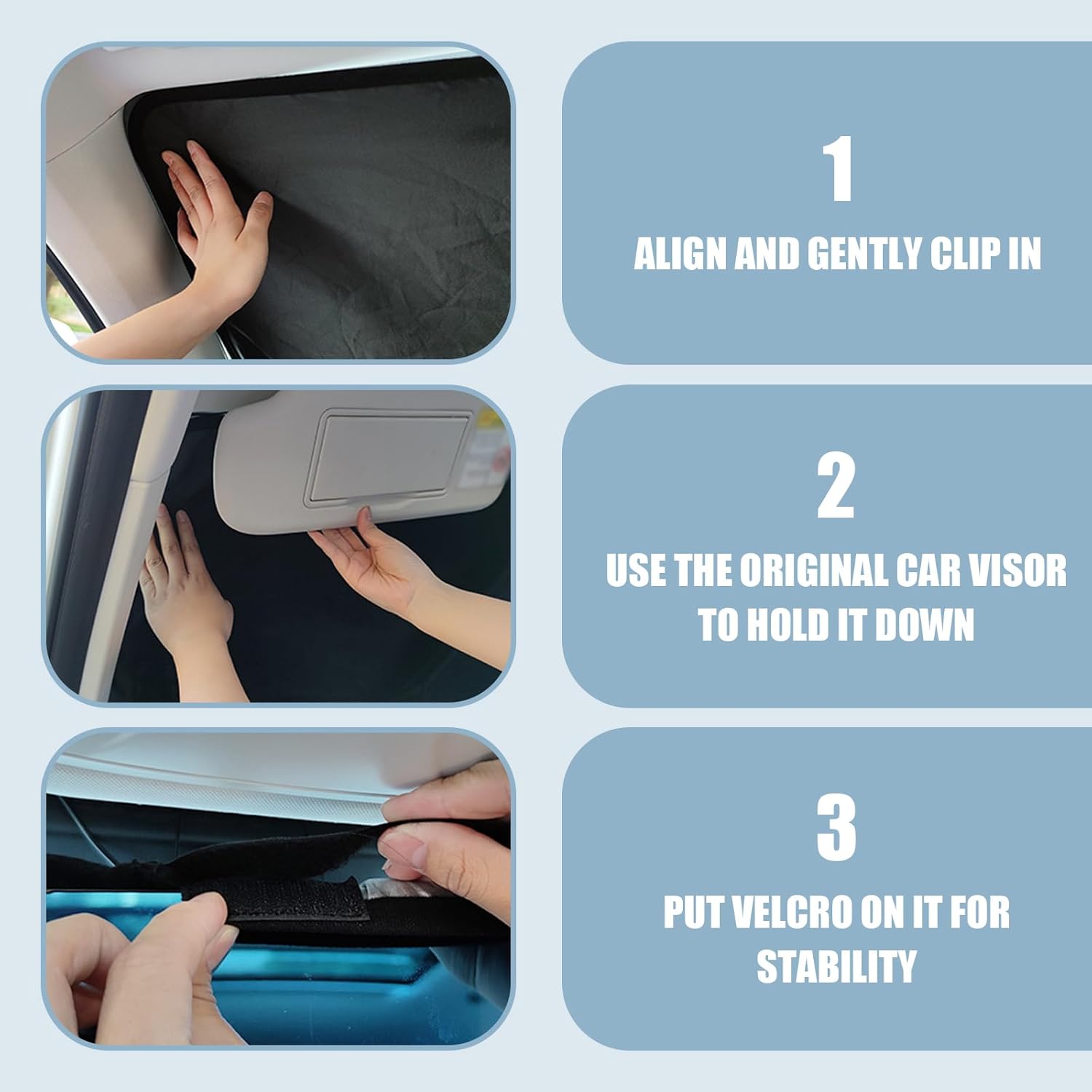 1

ALIGN AND GENTLY CLIP IN

2

USE THE ORIGINAL CAR VISOR TO HOLD IT DOWN

3

PUT VELCRO ON IT FOR STABILITY