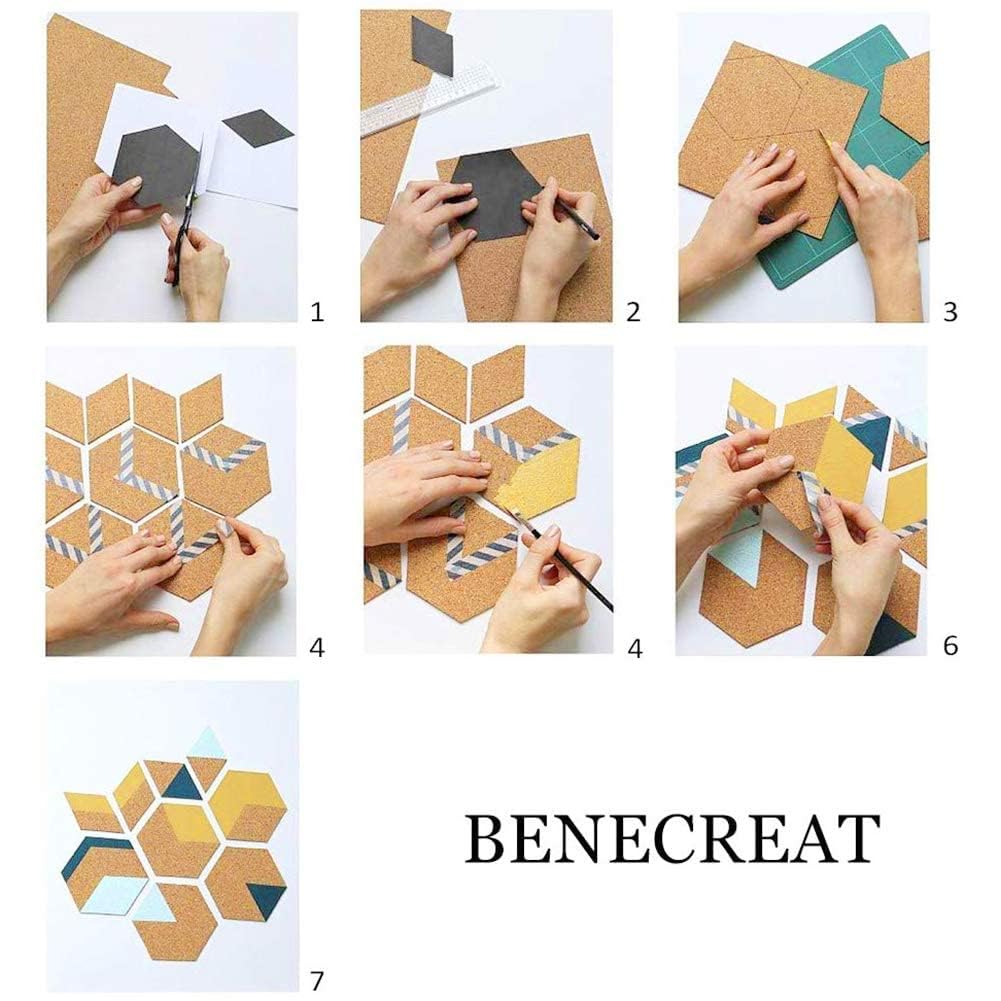 1
2
3
4
4
6
7
BENECREAT