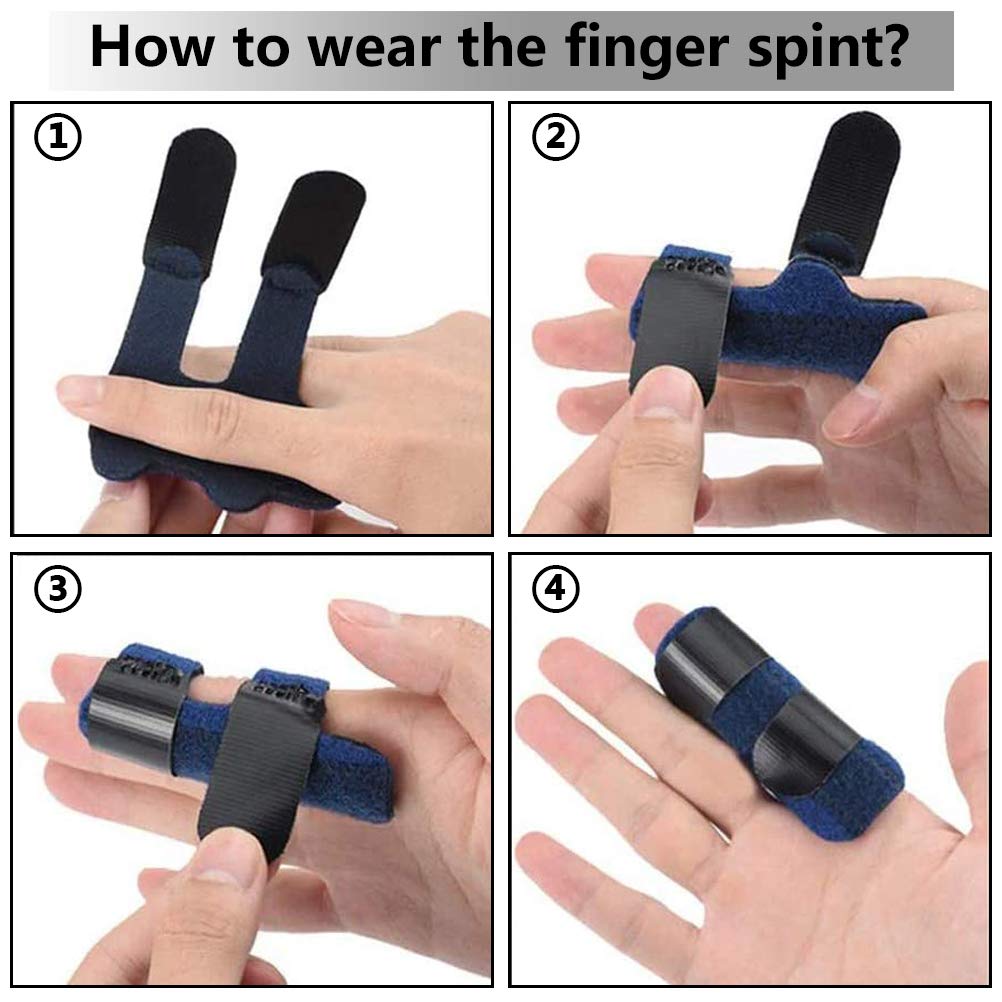 How to wear the finger spint?

①

②

③

④