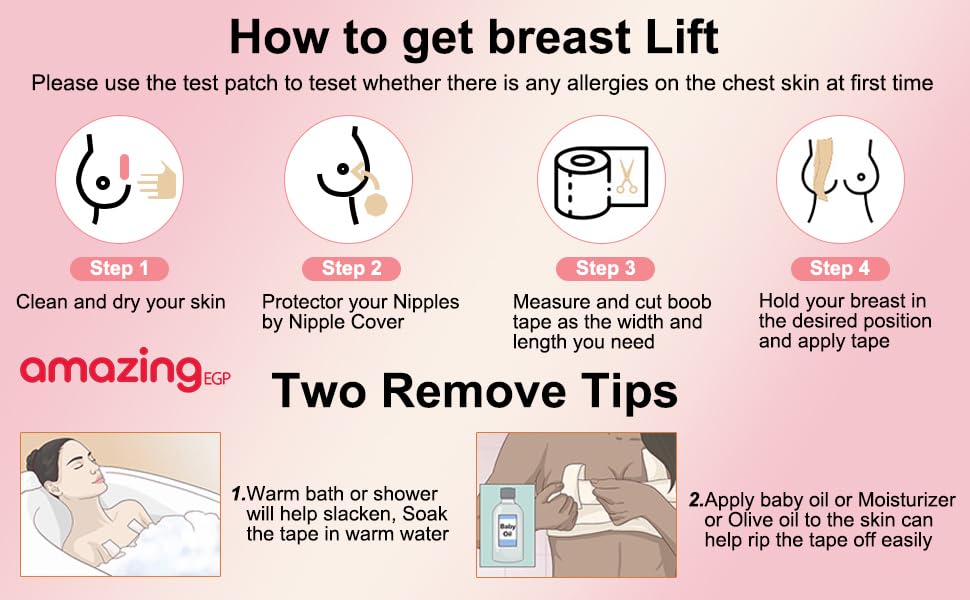 How to get breast Lift

Please use the test patch to teset whether there is any allergies on the chest skin at first time

Step 1

Clean and dry your skin

Step 2

Protector your Nipples by Nipple Cover

Step 3

Measure and cut boob tape as the width and length you need

Step 4

Hold your breast in the desired position and apply tape

amazing EGP

Two Remove Tips

1.Warm bath or shower will help slacken, Soak the tape in warm water

Baby Oil

2.Apply baby oil or Moisturizer or Olive oil to the skin can help rip the tape off easily