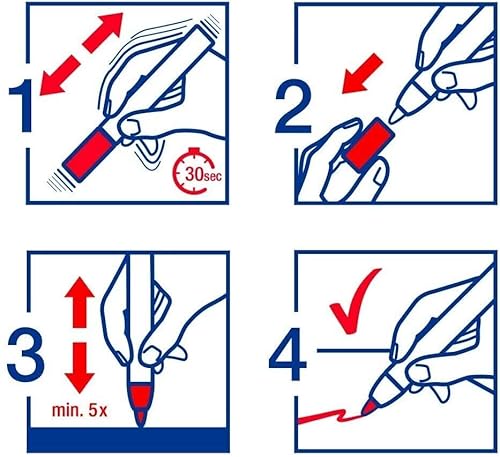 1

30sec

2

3

min. 5x

4