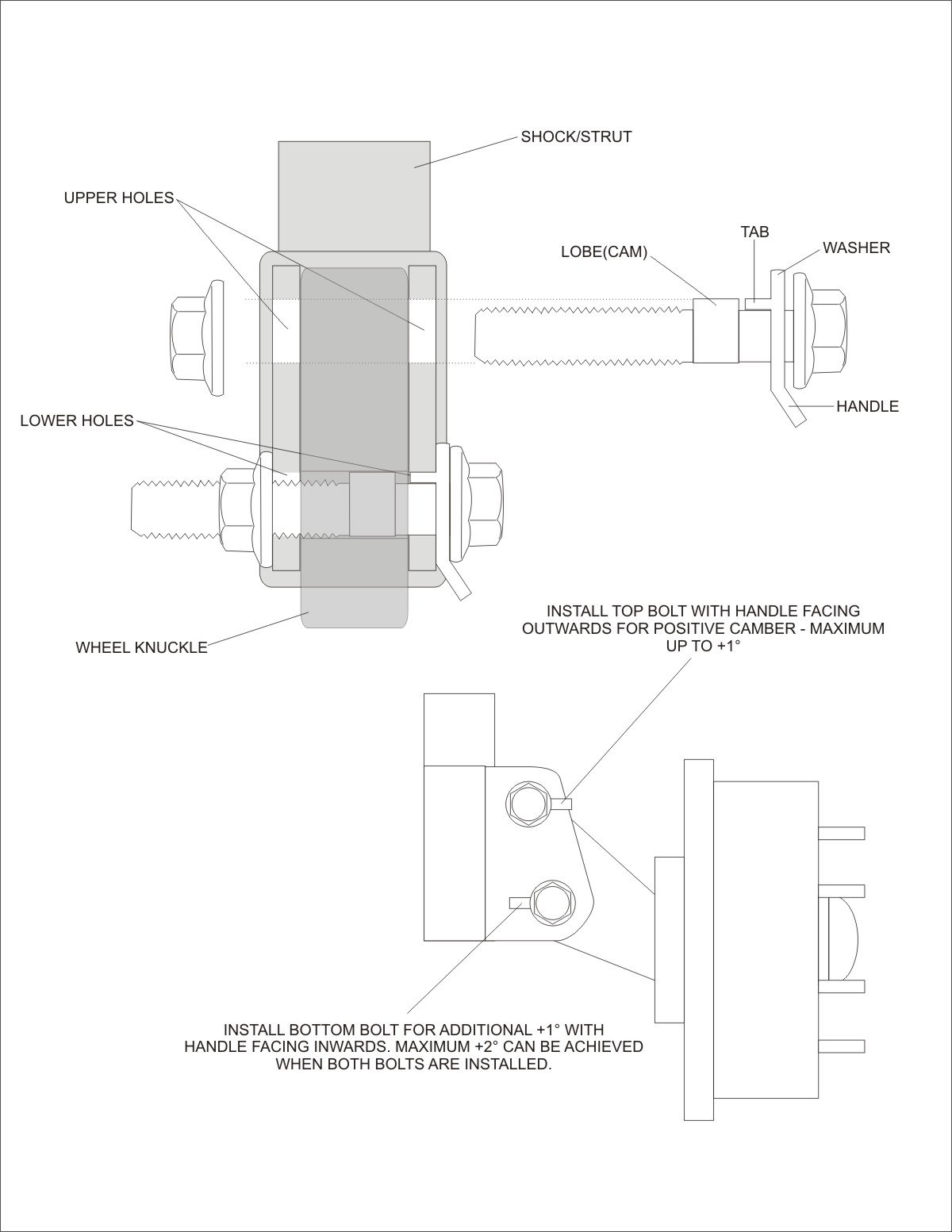 SHOCK/STRUT

UPPER HOLES

TAB

LOBE(CAM)

WASHER

HANDLE

LOWER HOLES

WHEEL KNUCKLE

INSTALL TOP BOLT WITH HANDLE FACING OUTWARDS FOR POSITIVE CAMBER - MAXIMUM UP TO +1°

INSTALL BOTTOM BOLT FOR ADDITIONAL +1° WITH HANDLE FACING INWARDS. MAXIMUM +2° CAN BE ACHIEVED WHEN BOTH BOLTS ARE INSTALLED.