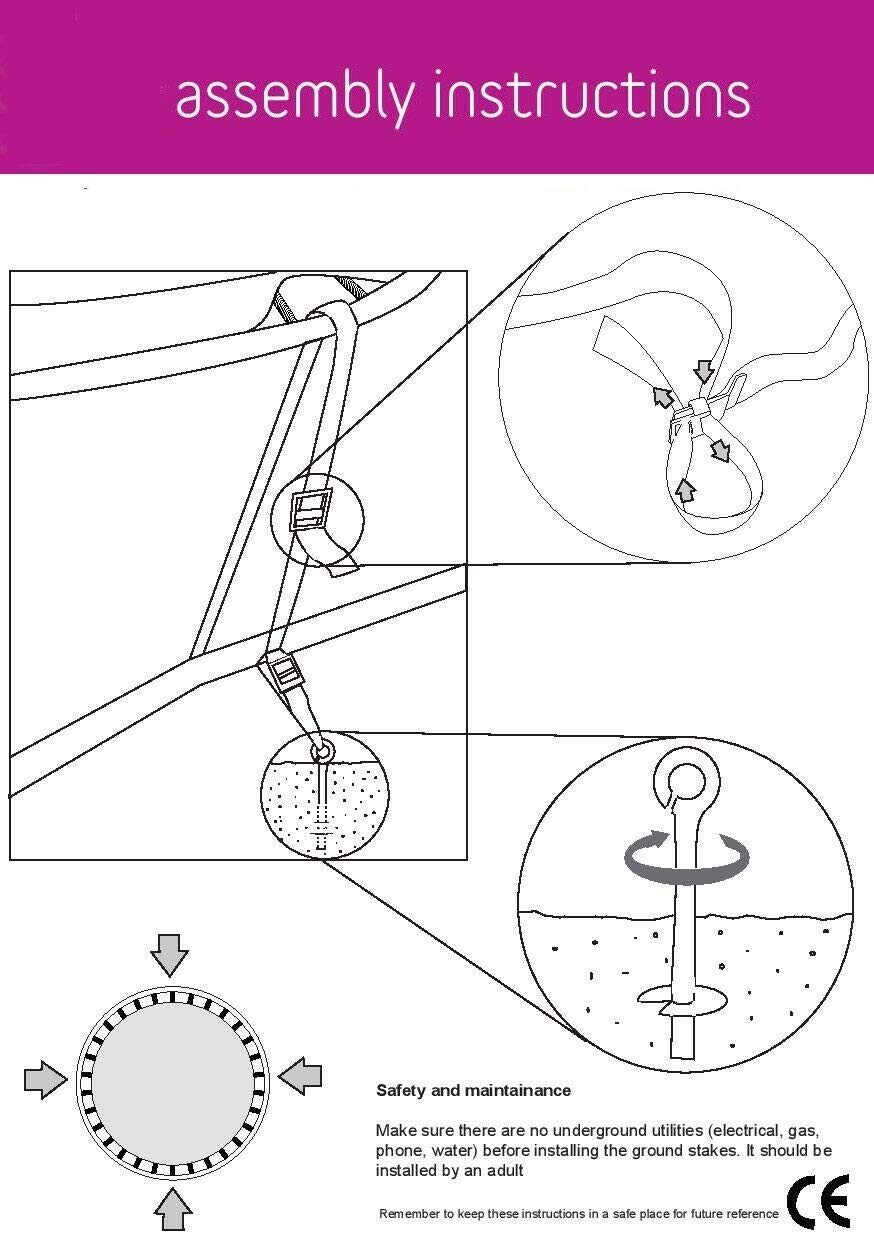 assembly instructions

Safety and maintainance

Make sure there are no underground utilities (electrical, gas, phone, water) before installing the ground stakes. It should be installed by an adult

Remember to keep these instructions in a safe place for future reference

CE