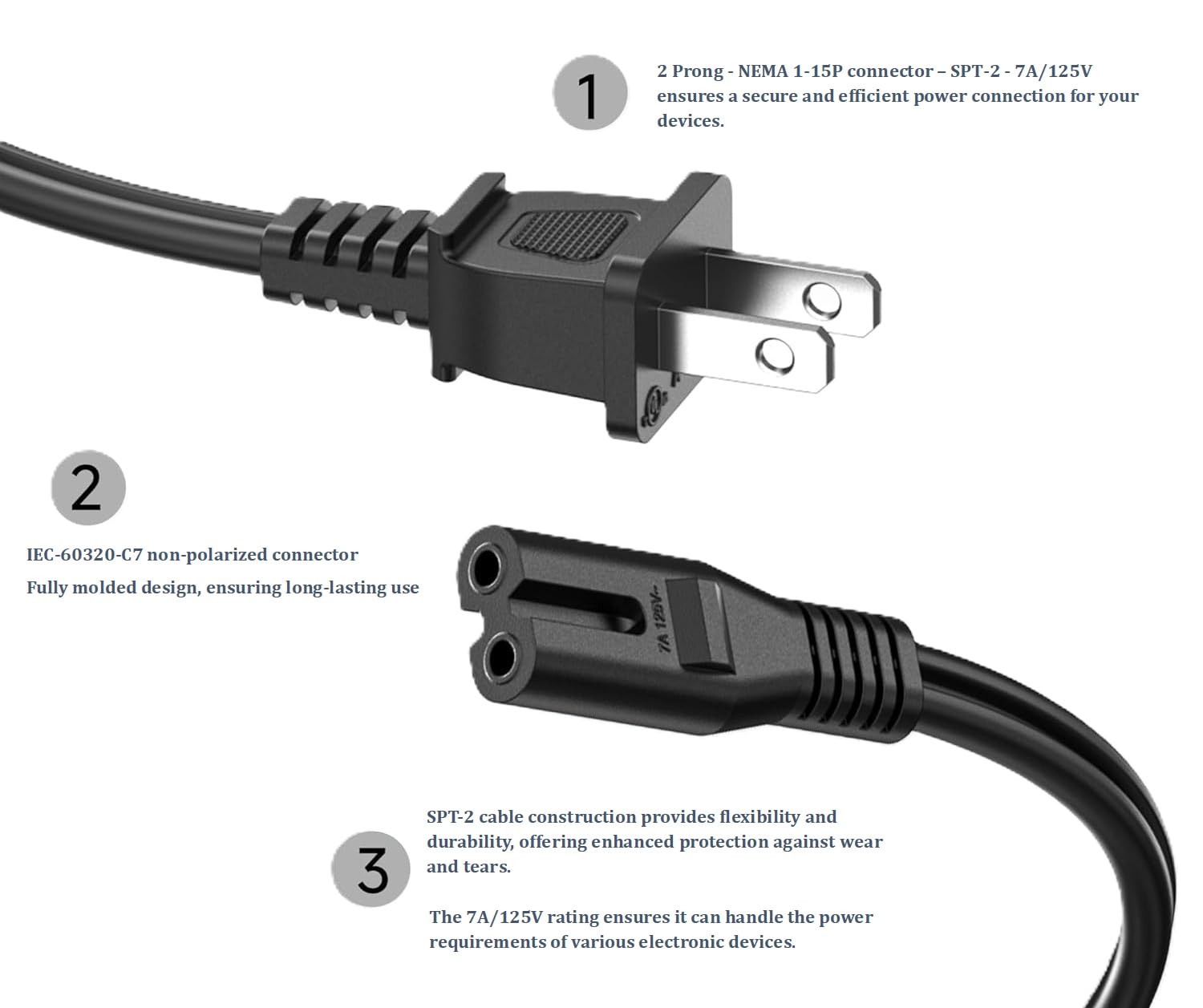 1

2 Prong - NEMA 1-15P connector – SPT-2 - 7A/125V ensures a secure and efficient power connection for your devices.

2

IEC-60320-C7 non-polarized connector

Fully molded design, ensuring long-lasting use

7A 125V~

3

SPT-2 cable construction provides flexibility and durability, offering enhanced protection against wear and tears.

The 7A/125V rating ensures it can handle the power requirements of various electronic devices.