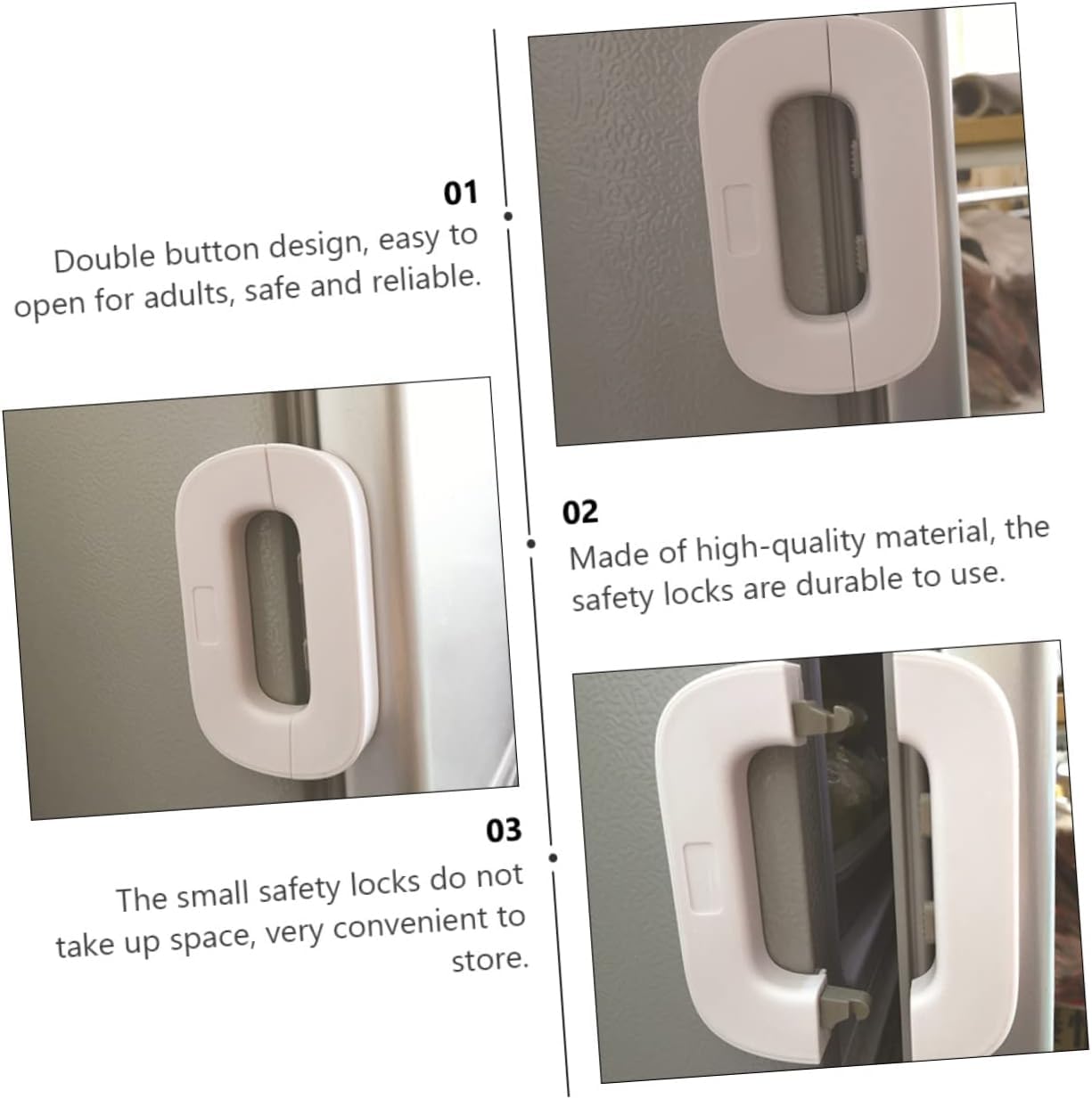 01

Double button design, easy to open for adults, safe and reliable.

02

Made of high-quality material, the safety locks are durable to use.

03

The small safety locks do not take up space, very convenient to store.